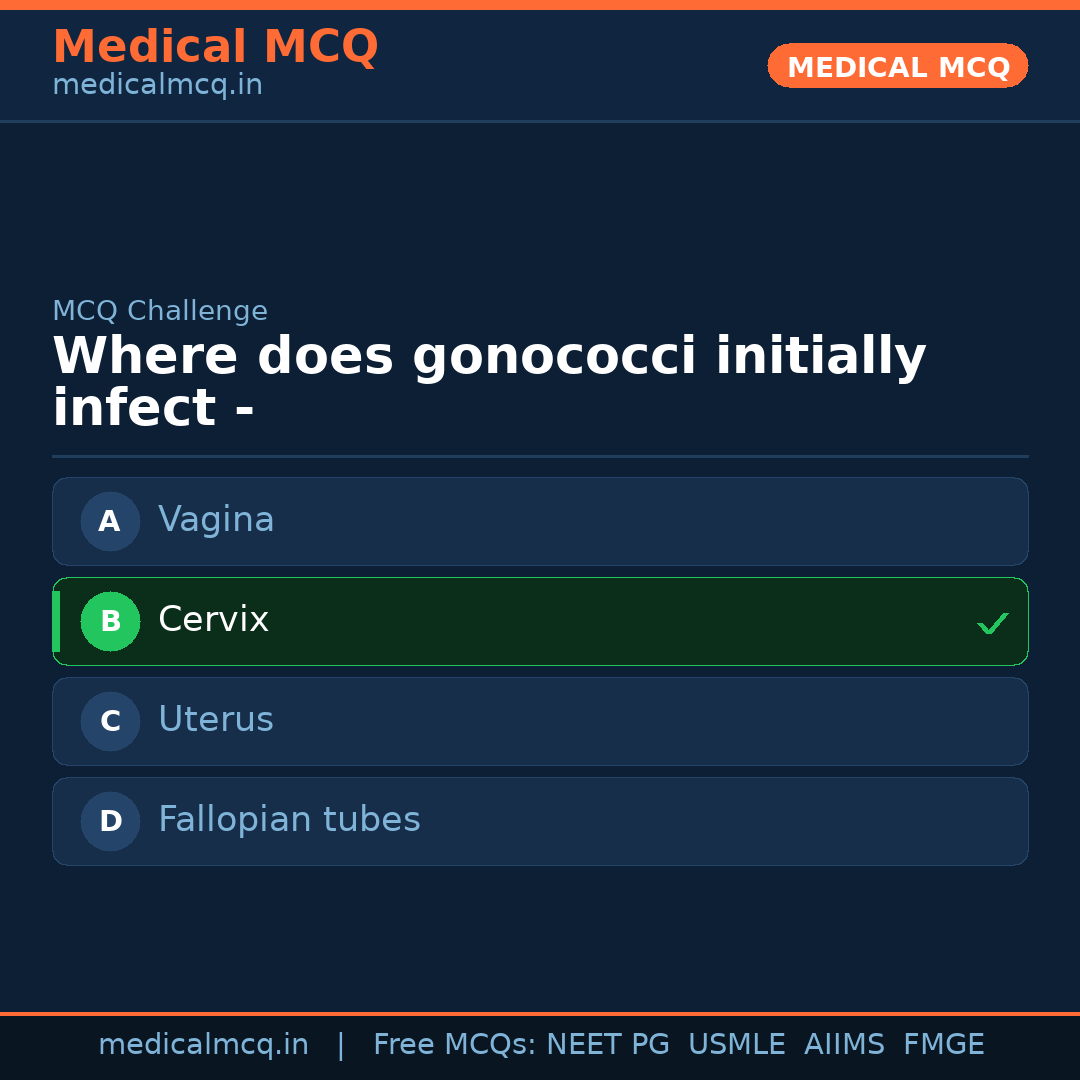 Medical MCQ
medicalmcq.in

MEDICAL MCQ

MCQ Challenge

Where does gonococci initially infect -

A Vagina

B Cervix ✓

C Uterus

D Fallopian tubes

medicalmcq.in | Free MCQs: NEET PG USMLE AIIMS FMGE