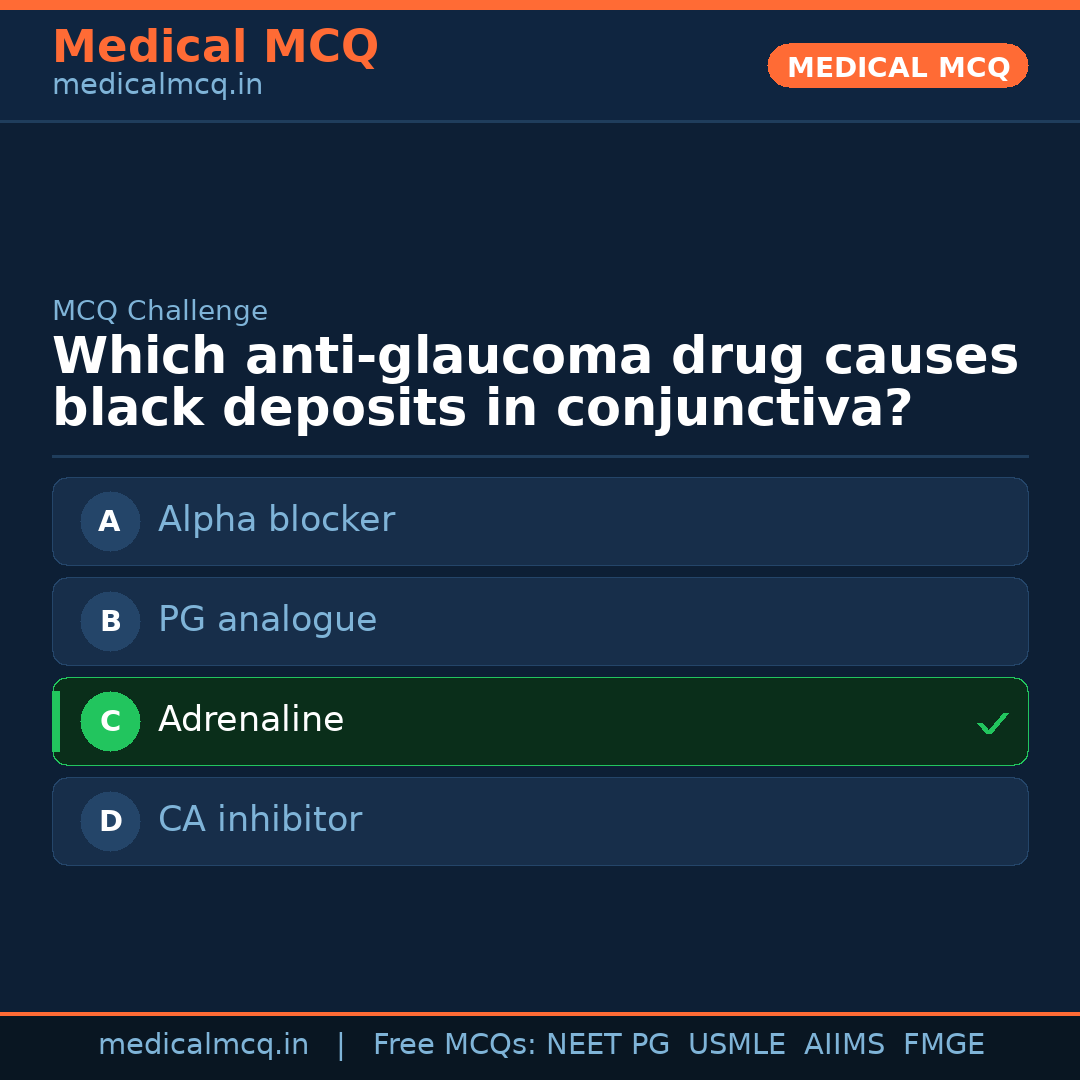 Medical MCQ
medicalmcq.in

MEDICAL MCQ

MCQ Challenge
Which anti-glaucoma drug causes black deposits in conjunctiva?

A Alpha blocker
B PG analogue
C Adrenaline ✓
D CA inhibitor

medicalmcq.in | Free MCQs: NEET PG USMLE AIIMS FMGE