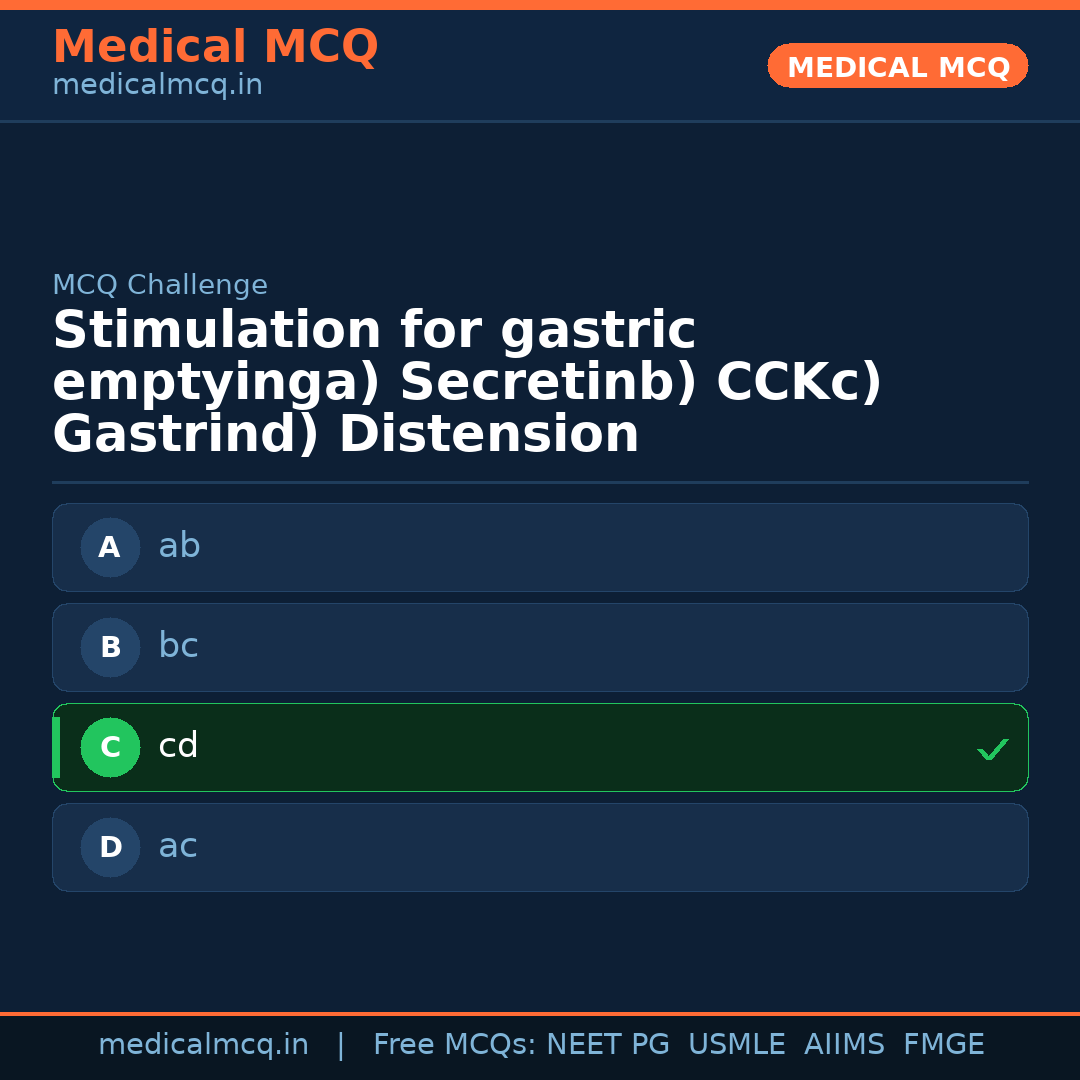 Medical MCQ
medicalmcq.in

MEDICAL MCQ

MCQ Challenge

Stimulation for gastric emptyinga) Secretinb) CCKc) Gastrind) Distension

A ab

B bc

C cd ✓

D ac

medicalmcq.in | Free MCQs: NEET PG USMLE AIIMS FMGE