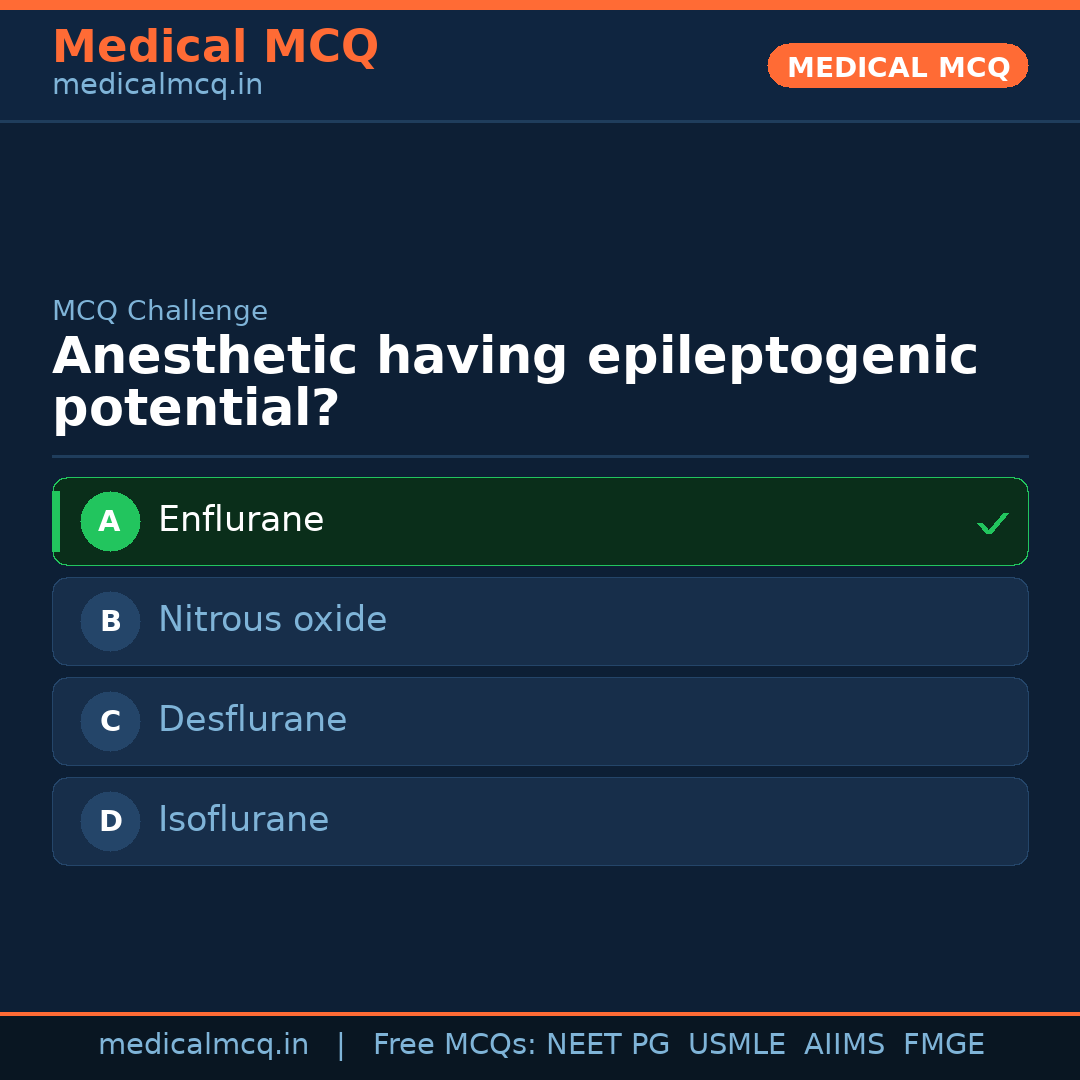 Medical MCQ
medicalmcq.in

MEDICAL MCQ

MCQ Challenge

Anesthetic having epileptogenic potential?

A Enflurane ✓

B Nitrous oxide

C Desflurane

D Isoflurane

medicalmcq.in | Free MCQs: NEET PG USMLE AIIMS FMGE