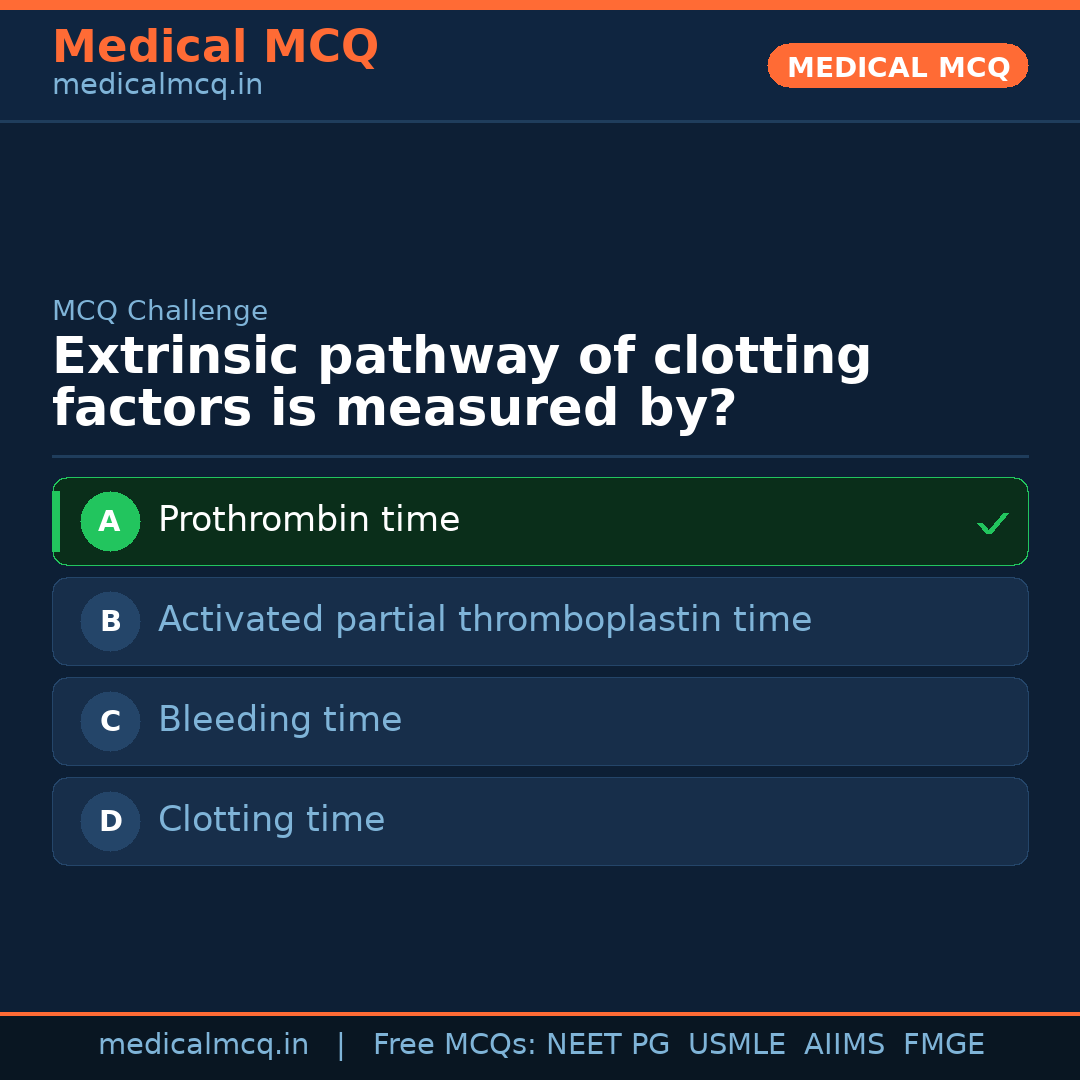 Medical MCQ
medicalmcq.in

MEDICAL MCQ

MCQ Challenge

Extrinsic pathway of clotting factors is measured by?

A Prothrombin time ✓

B Activated partial thromboplastin time

C Bleeding time

D Clotting time

medicalmcq.in | Free MCQs: NEET PG USMLE AIIMS FMGE