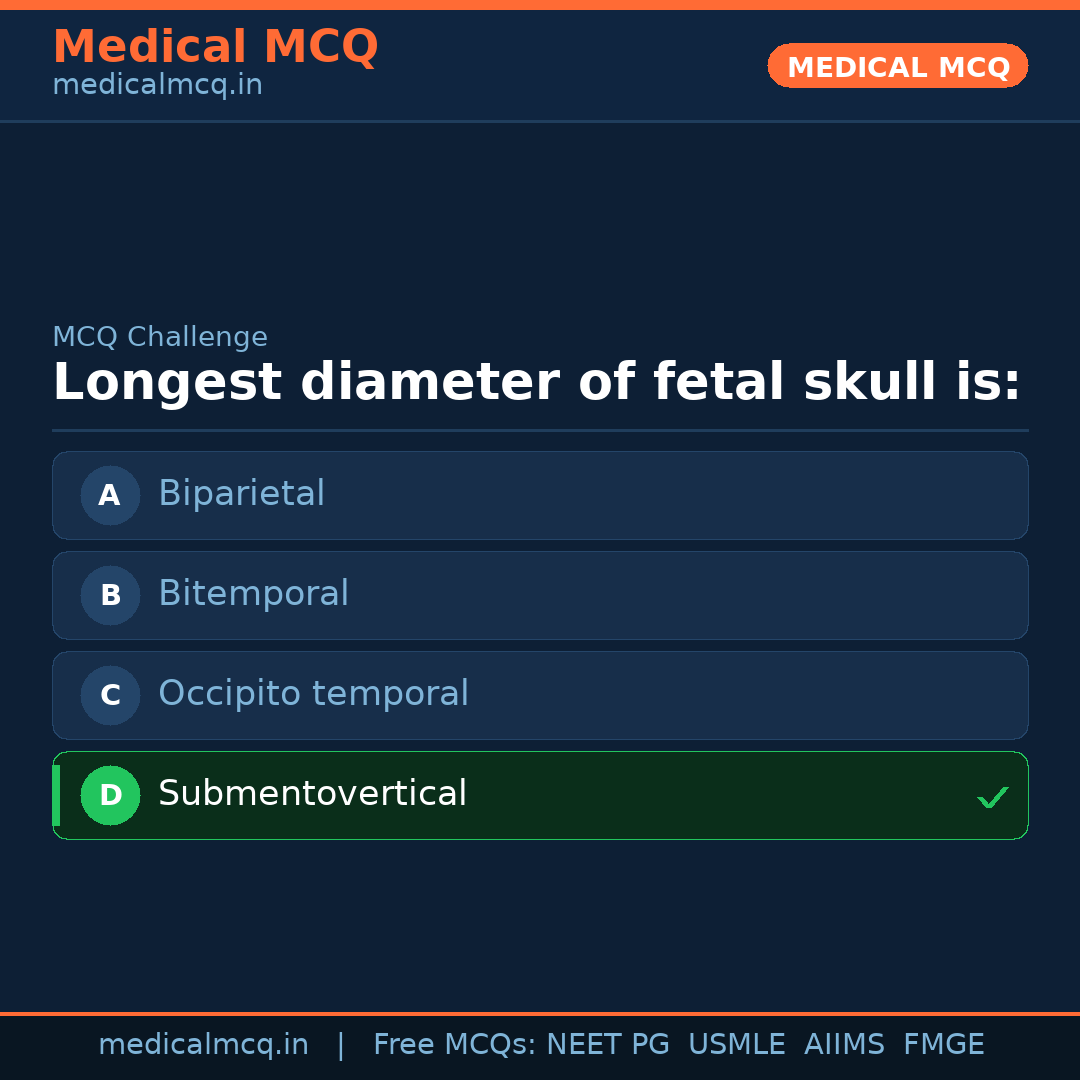 Medical MCQ
medicalmcq.in

MEDICAL MCQ

MCQ Challenge

Longest diameter of fetal skull is:

A Biparietal

B Bitemporal

C Occipito temporal

D Submentovertical ✓

medicalmcq.in | Free MCQs: NEET PG USMLE AIIMS FMGE