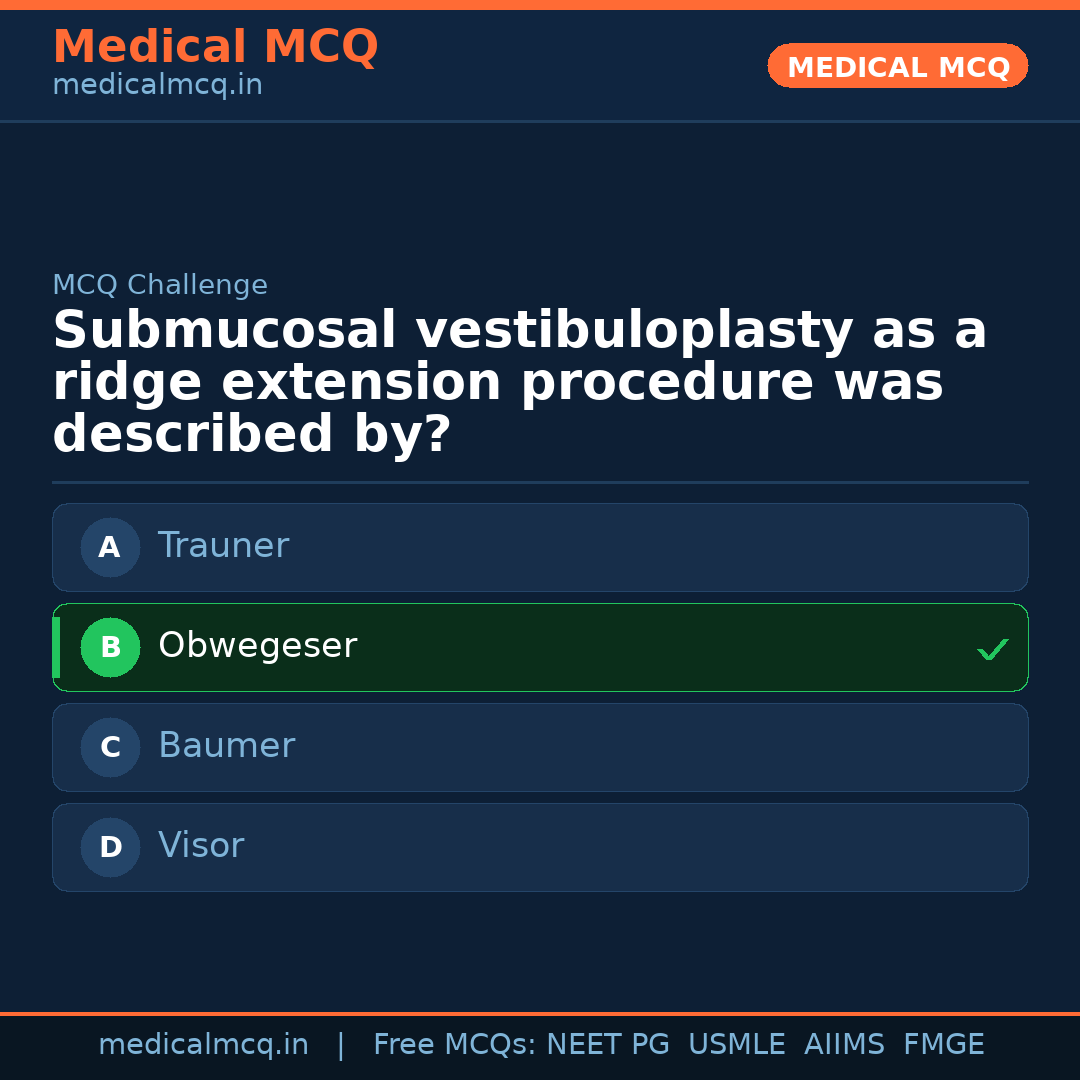 Medical MCQ
medicalmcq.in

MEDICAL MCQ

MCQ Challenge

Submucosal vestibuloplasty as a ridge extension procedure was described by?

A Trauner

B Obwegeser ✓

C Baumer

D Visor

medicalmcq.in | Free MCQs: NEET PG USMLE AIIMS FMGE