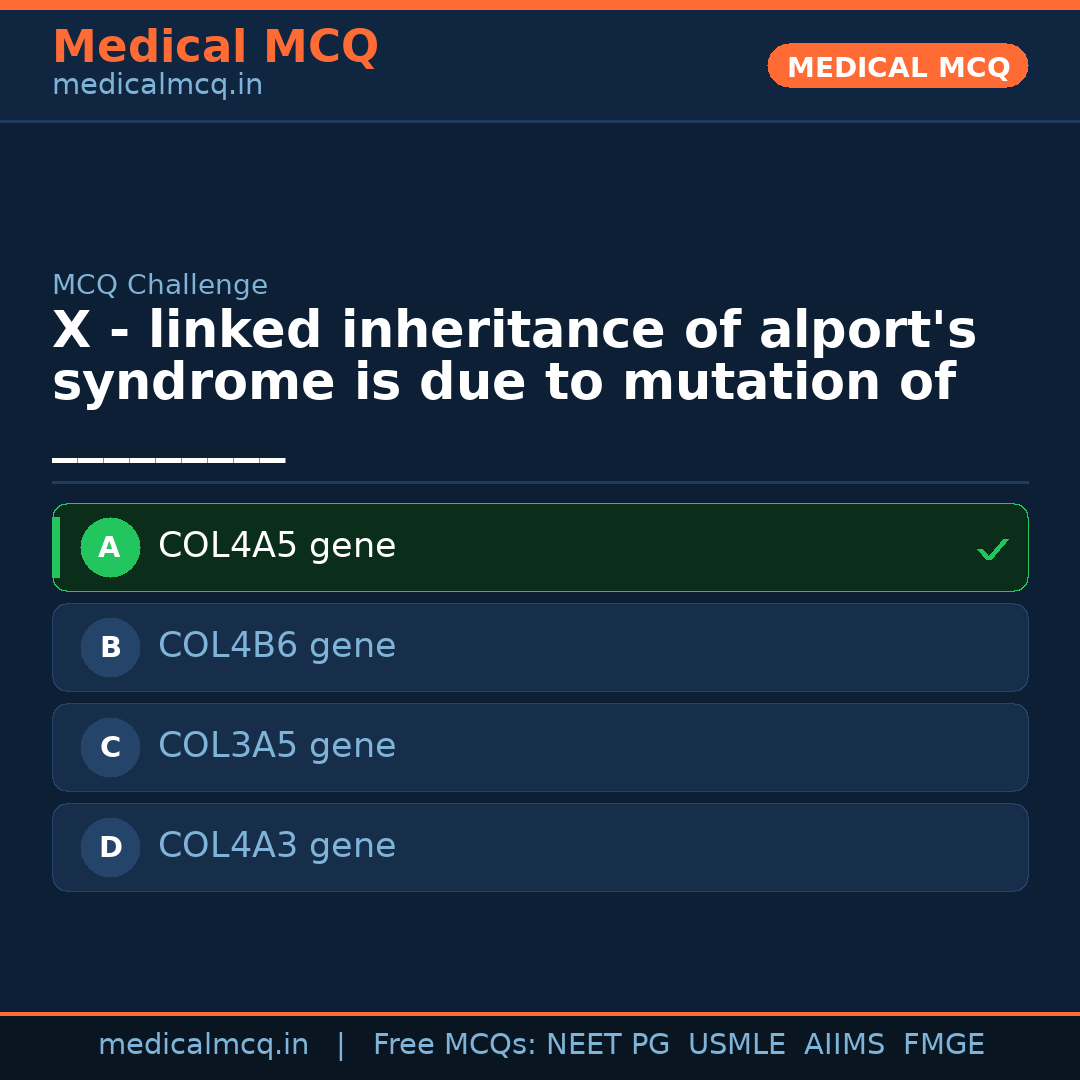 Medical MCQ
medicalmcq.in

MEDICAL MCQ

MCQ Challenge

X - linked inheritance of alport's syndrome is due to mutation of __________

A COL4A5 gene ✓

B COL4B6 gene

C COL3A5 gene

D COL4A3 gene

medicalmcq.in | Free MCQs: NEET PG USMLE AIIMS FMGE