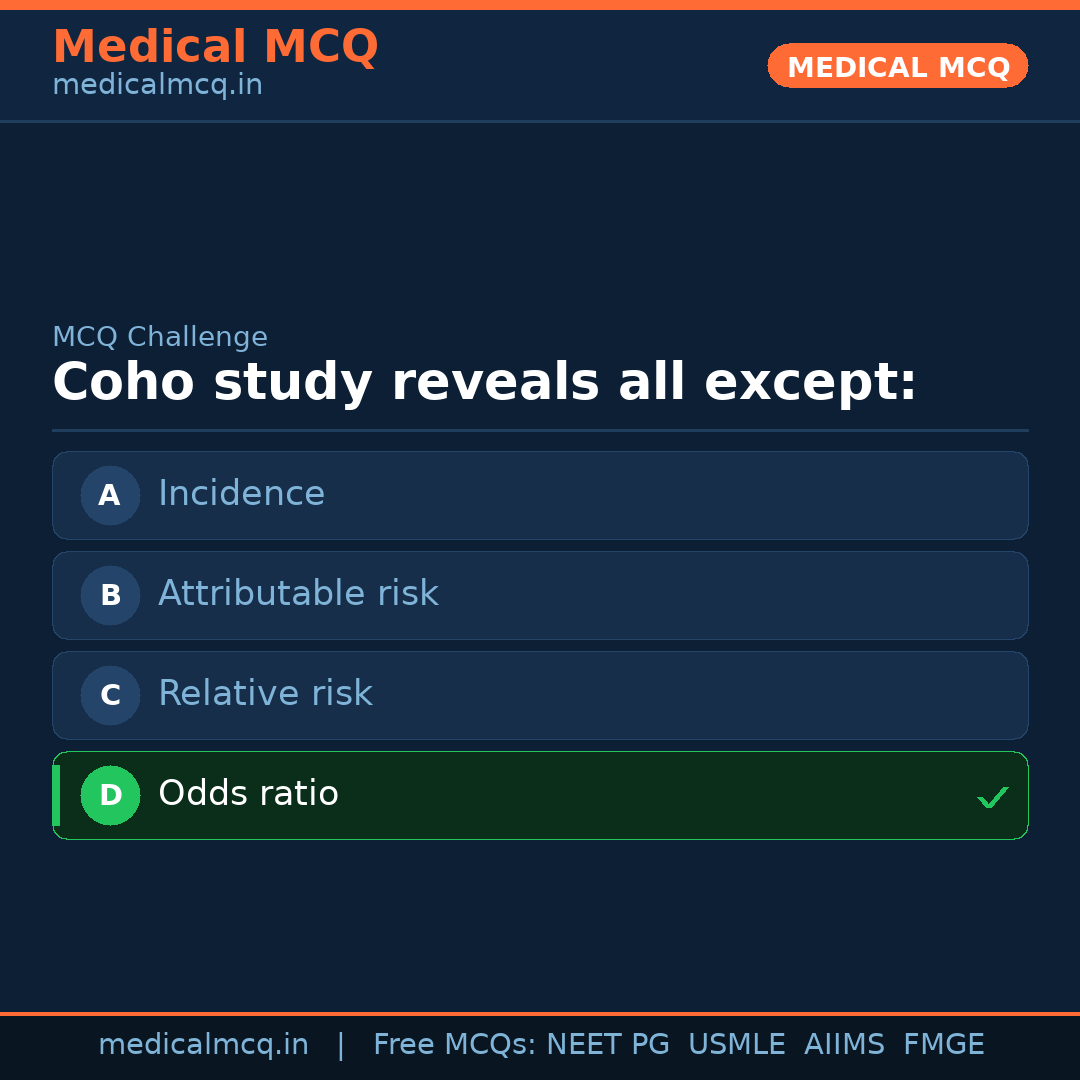 Medical MCQ
medicalmcq.in

MEDICAL MCQ

MCQ Challenge
Coho study reveals all except:

A Incidence
B Attributable risk
C Relative risk
D Odds ratio ✓

medicalmcq.in | Free MCQs: NEET PG USMLE AIIMS FMGE