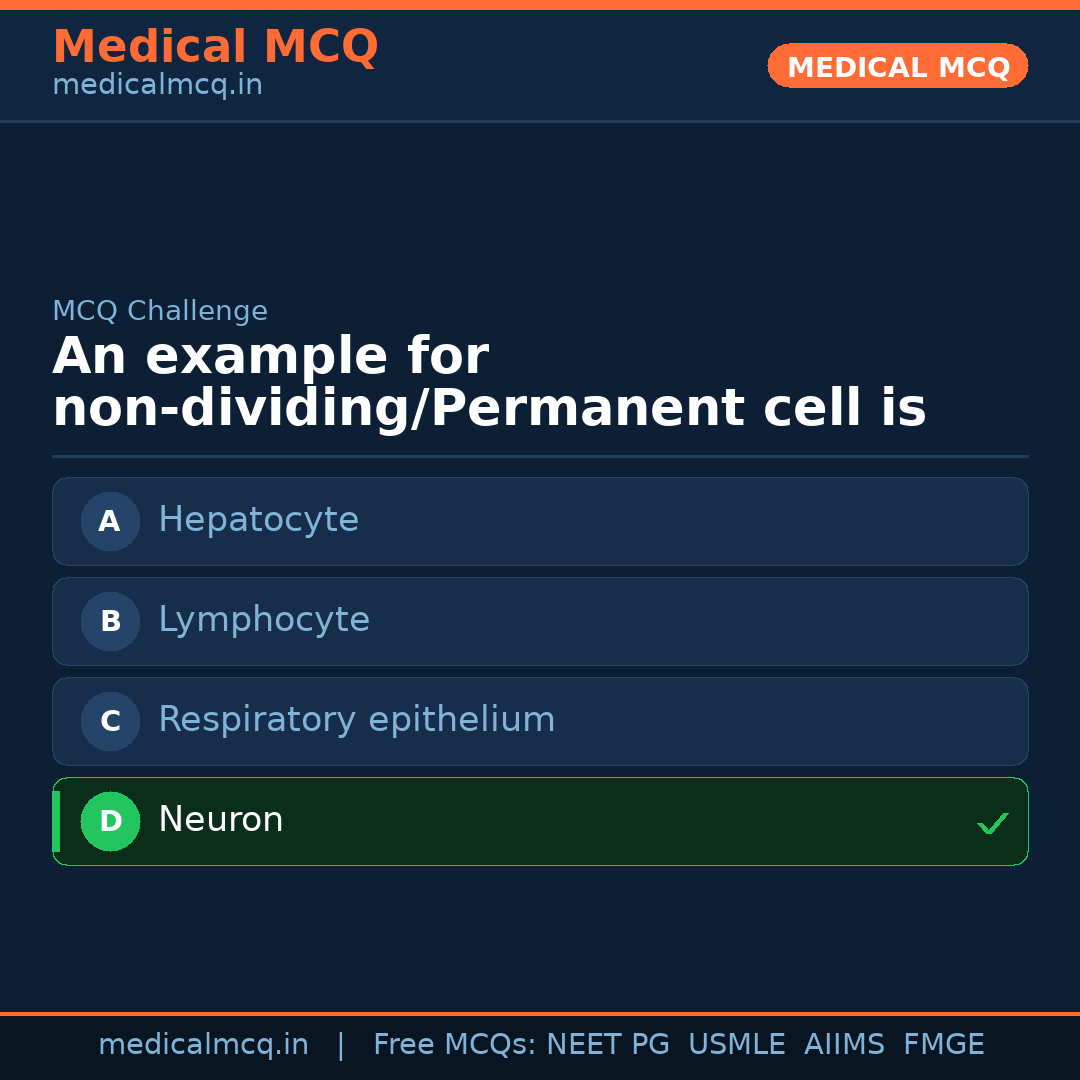 Medical MCQ
medicalmcq.in

MEDICAL MCQ

MCQ Challenge

An example for non-dividing/Permanent cell is

A Hepatocyte

B Lymphocyte

C Respiratory epithelium

D Neuron ✓

medicalmcq.in | Free MCQs: NEET PG USMLE AIIMS FMGE