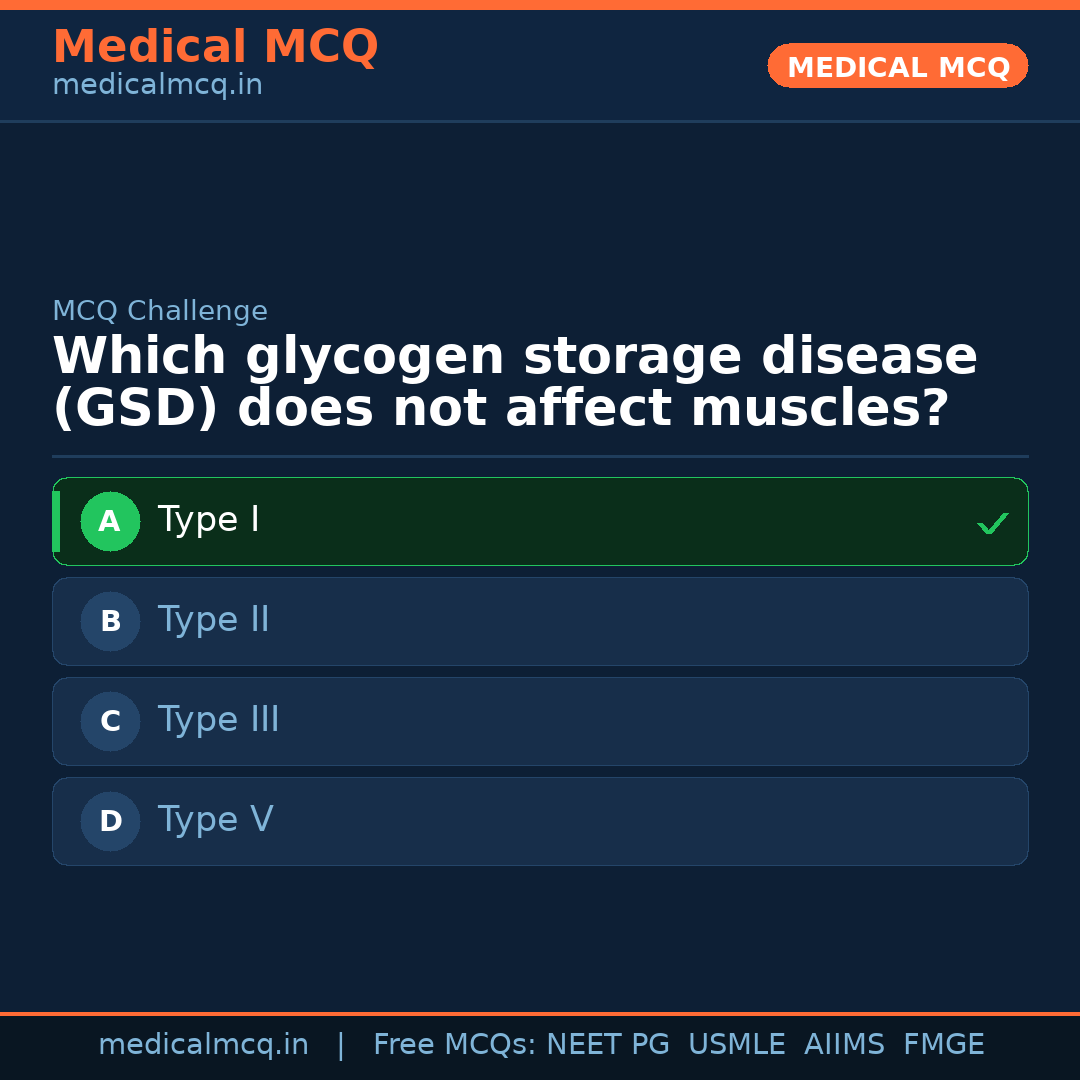 Medical MCQ
medicalmcq.in

MEDICAL MCQ

MCQ Challenge

Which glycogen storage disease (GSD) does not affect muscles?

A Type I ✓

B Type II

C Type III

D Type V

medicalmcq.in | Free MCQs: NEET PG USMLE AIIMS FMGE