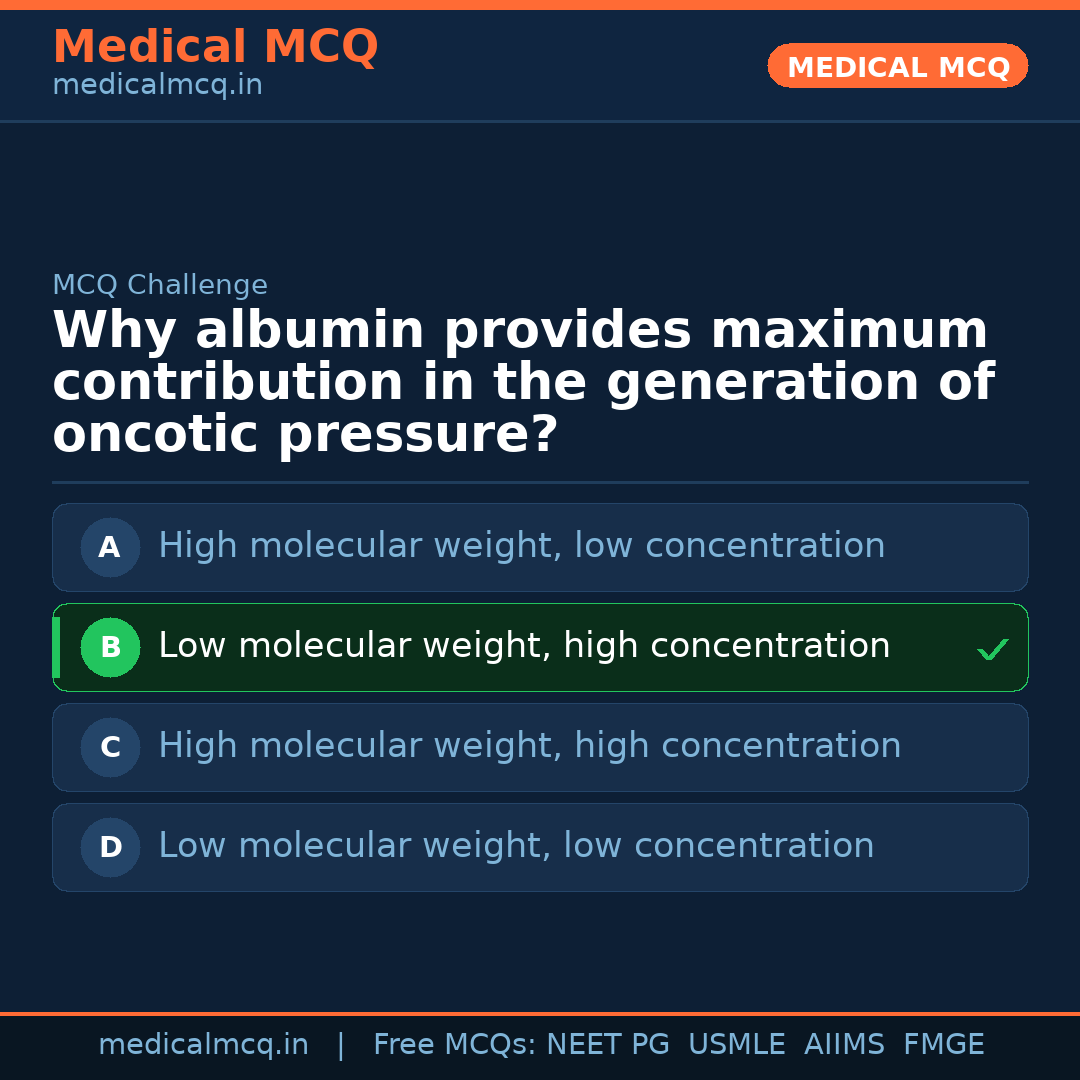 Medical MCQ
medicalmcq.in

MEDICAL MCQ

MCQ Challenge

Why albumin provides maximum contribution in the generation of oncotic pressure?

A High molecular weight, low concentration

B Low molecular weight, high concentration ✓

C High molecular weight, high concentration

D Low molecular weight, low concentration

medicalmcq.in | Free MCQs: NEET PG USMLE AIIMS FMGE