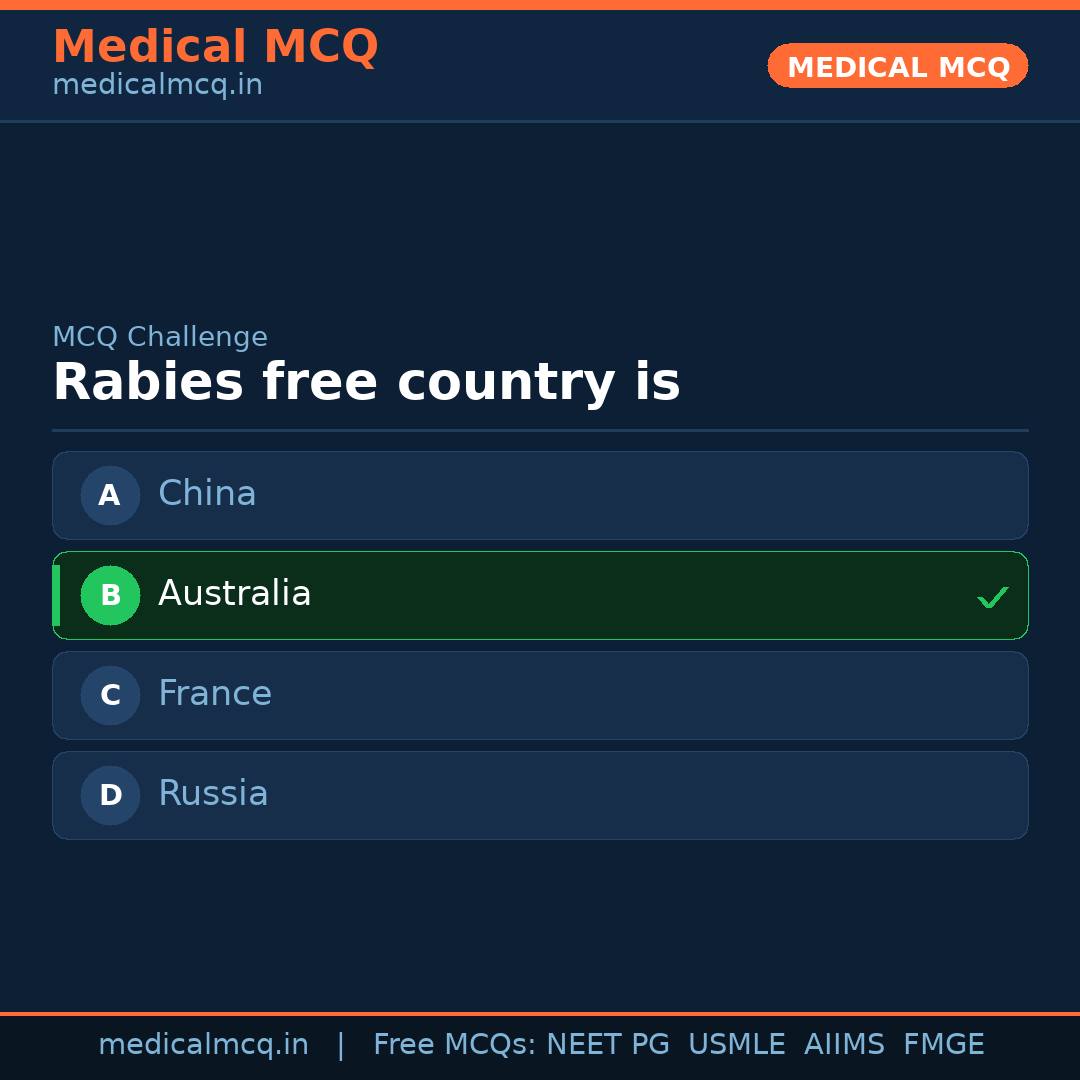 Medical MCQ
medicalmcq.in

MEDICAL MCQ

MCQ Challenge

Rabies free country is

A China

B Australia ✓

C France

D Russia

medicalmcq.in | Free MCQs: NEET PG USMLE AIIMS FMGE