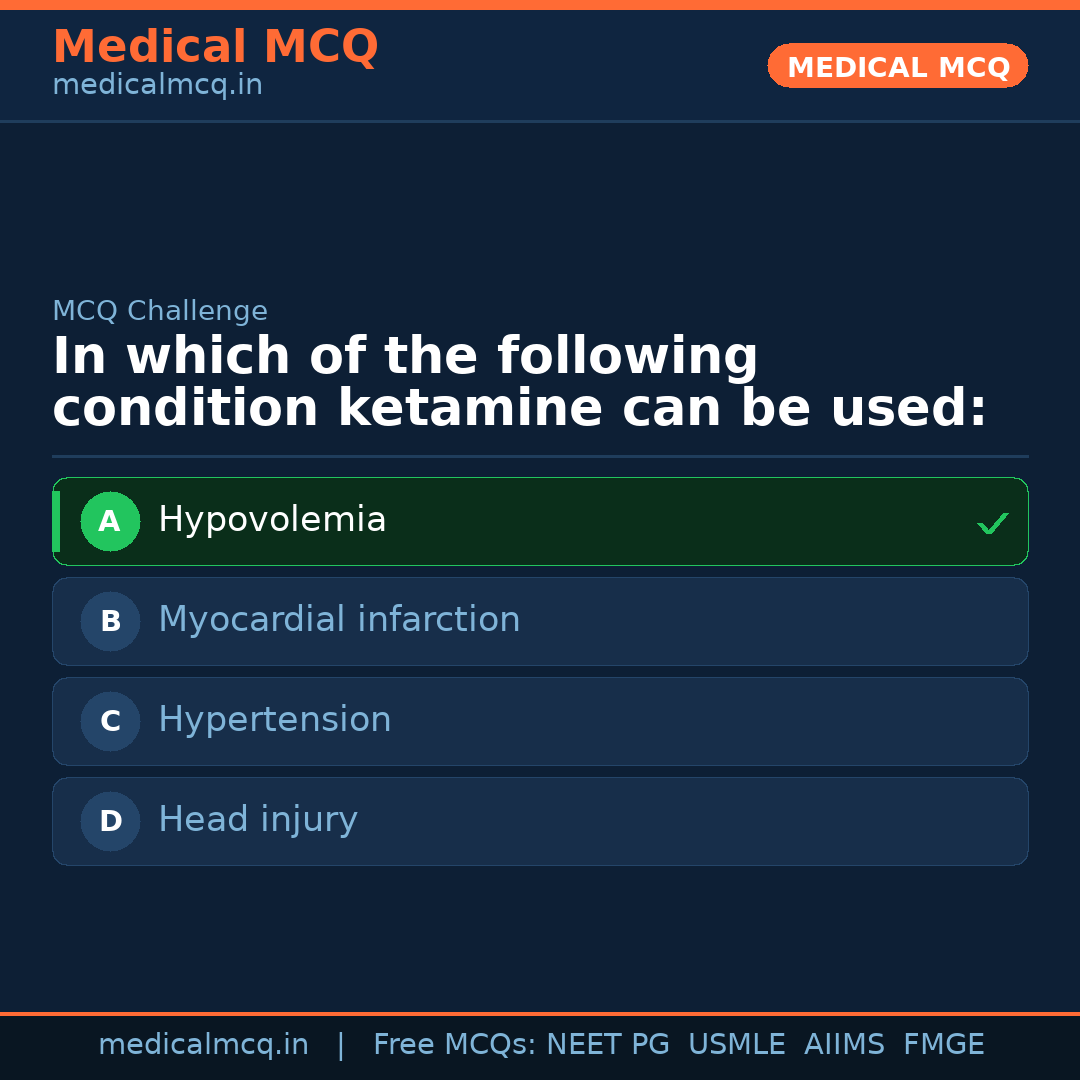 Medical MCQ
medicalmcq.in

MEDICAL MCQ

MCQ Challenge

In which of the following condition ketamine can be used:

A Hypovolemia ✓

B Myocardial infarction

C Hypertension

D Head injury

medicalmcq.in | Free MCQs: NEET PG USMLE AIIMS FMGE