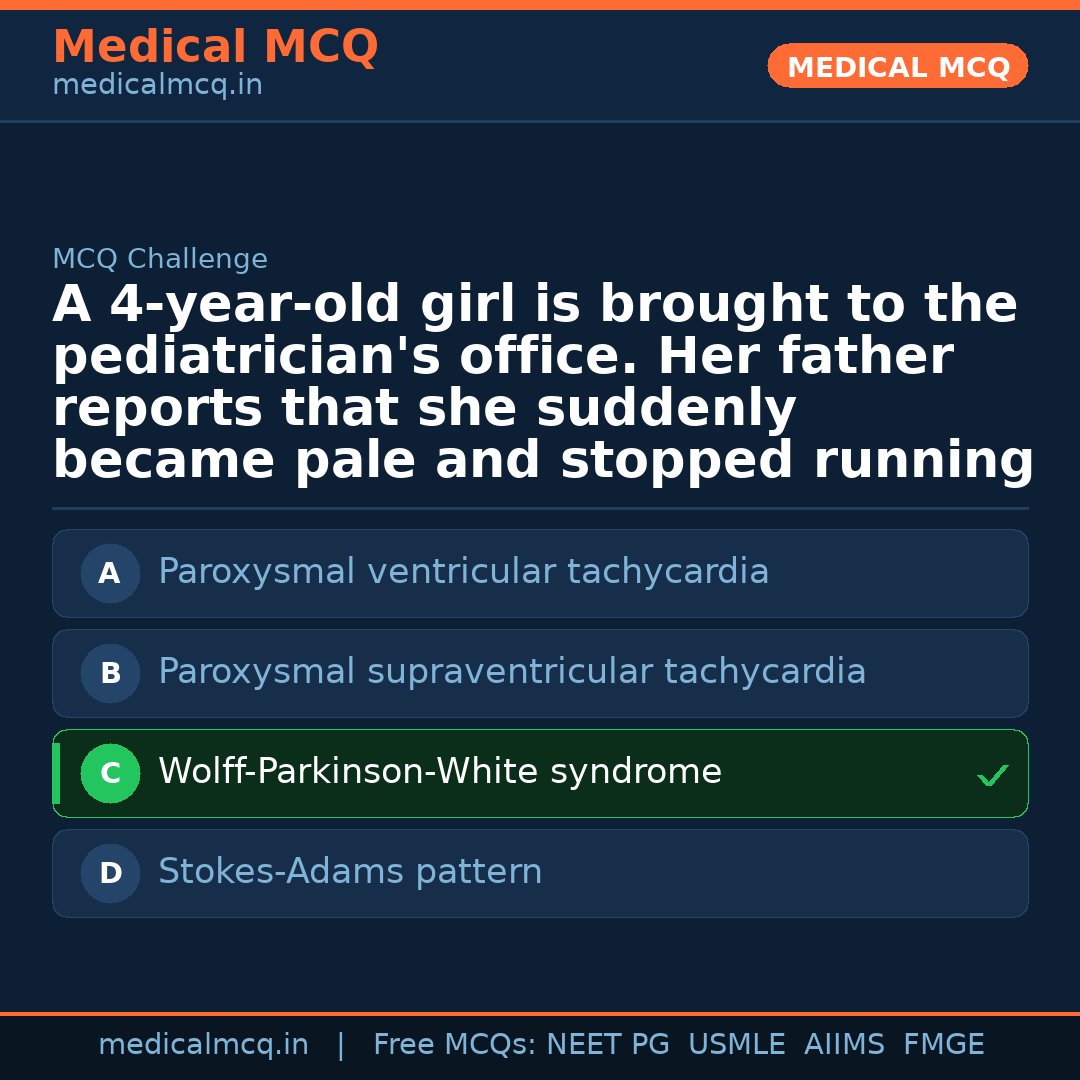 Medical MCQ
medicalmcq.in

MEDICAL MCQ

MCQ Challenge

A 4-year-old girl is brought to the pediatrician's office. Her father reports that she suddenly became pale and stopped running

A Paroxysmal ventricular tachycardia

B Paroxysmal supraventricular tachycardia

C Wolff-Parkinson-White syndrome ✓

D Stokes-Adams pattern

medicalmcq.in | Free MCQs: NEET PG USMLE AIIMS FMGE