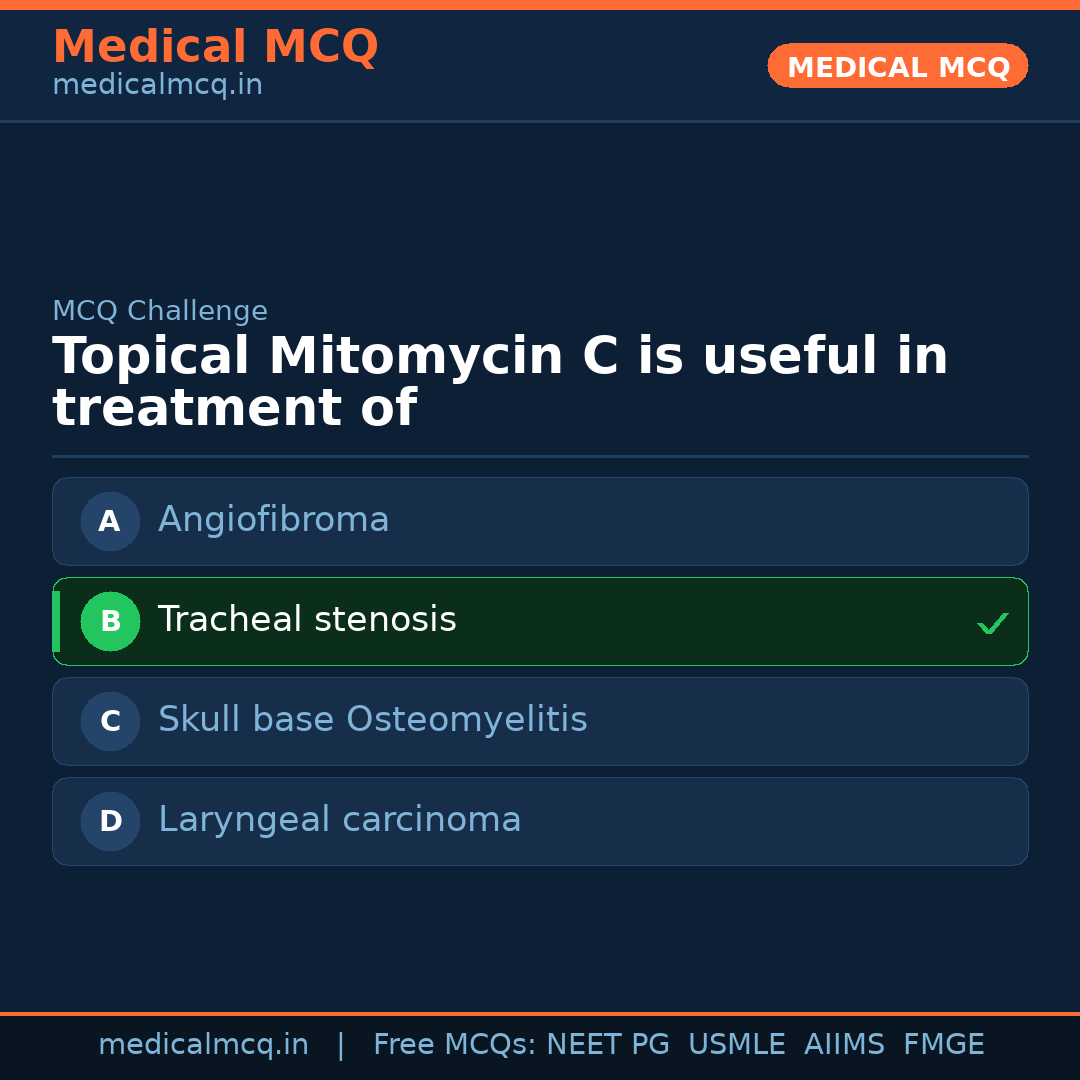 Medical MCQ
medicalmcq.in

MEDICAL MCQ

MCQ Challenge

Topical Mitomycin C is useful in treatment of

A Angiofibroma

B Tracheal stenosis ✓

C Skull base Osteomyelitis

D Laryngeal carcinoma

medicalmcq.in | Free MCQs: NEET PG USMLE AIIMS FMGE