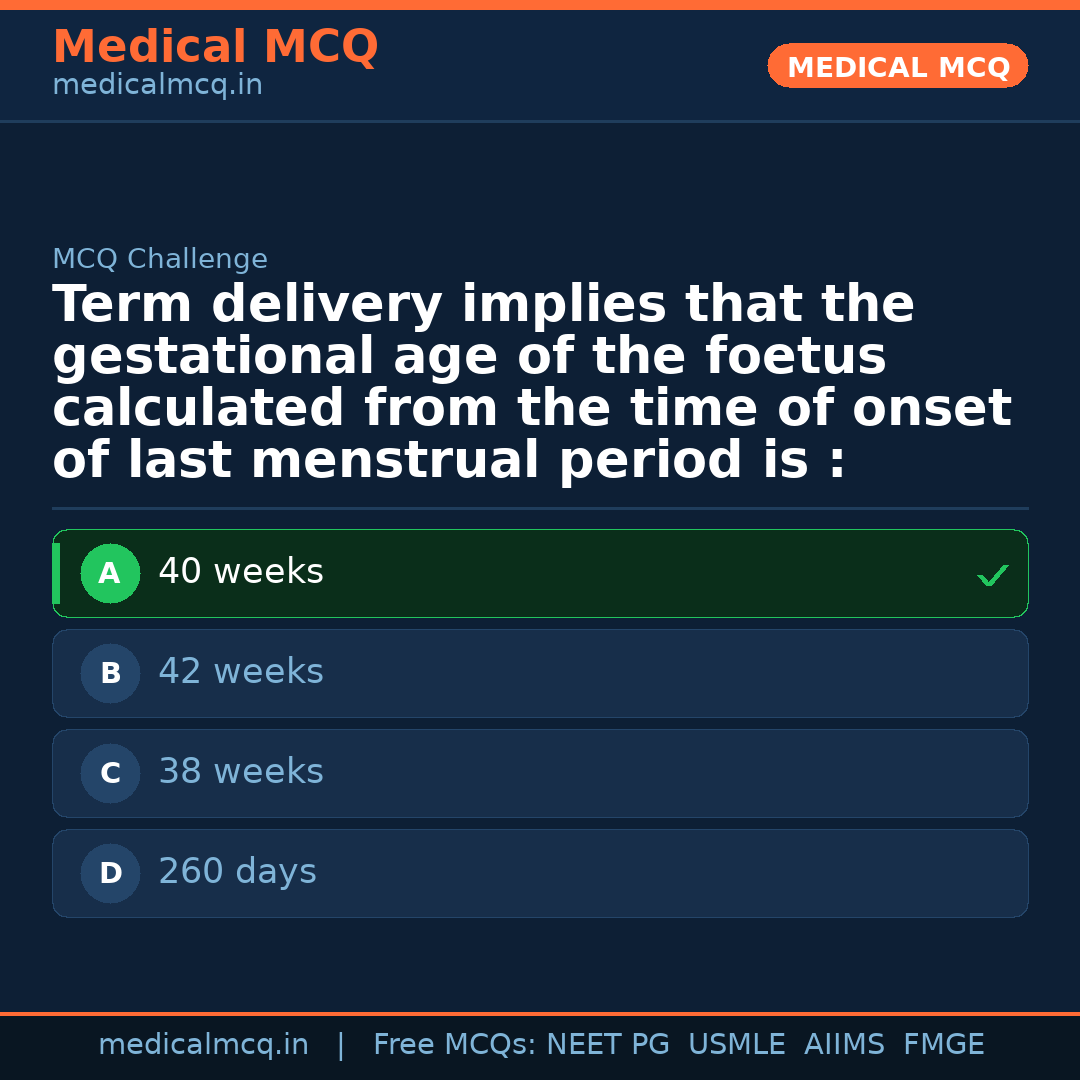 Medical MCQ
medicalmcq.in

MEDICAL MCQ

MCQ Challenge

Term delivery implies that the gestational age of the foetus calculated from the time of onset of last menstrual period is :

A 40 weeks ✓

B 42 weeks

C 38 weeks

D 260 days

medicalmcq.in | Free MCQs: NEET PG USMLE AIIMS FMGE