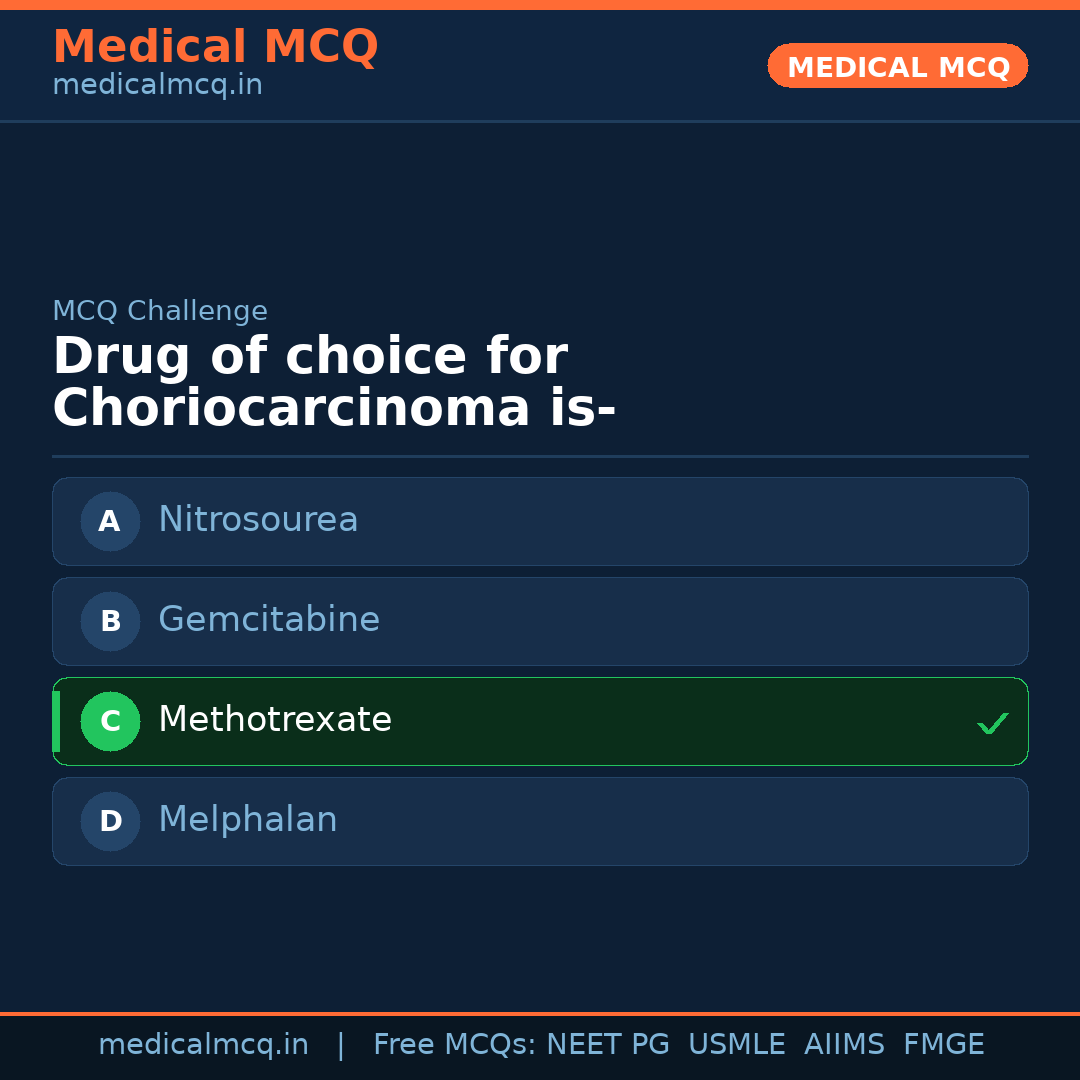 Medical MCQ
medicalmcq.in

MEDICAL MCQ

MCQ Challenge

Drug of choice for Choriocarcinoma is-

A Nitrosourea

B Gemcitabine

C Methotrexate ✓

D Melphalan

medicalmcq.in | Free MCQs: NEET PG USMLE AIIMS FMGE