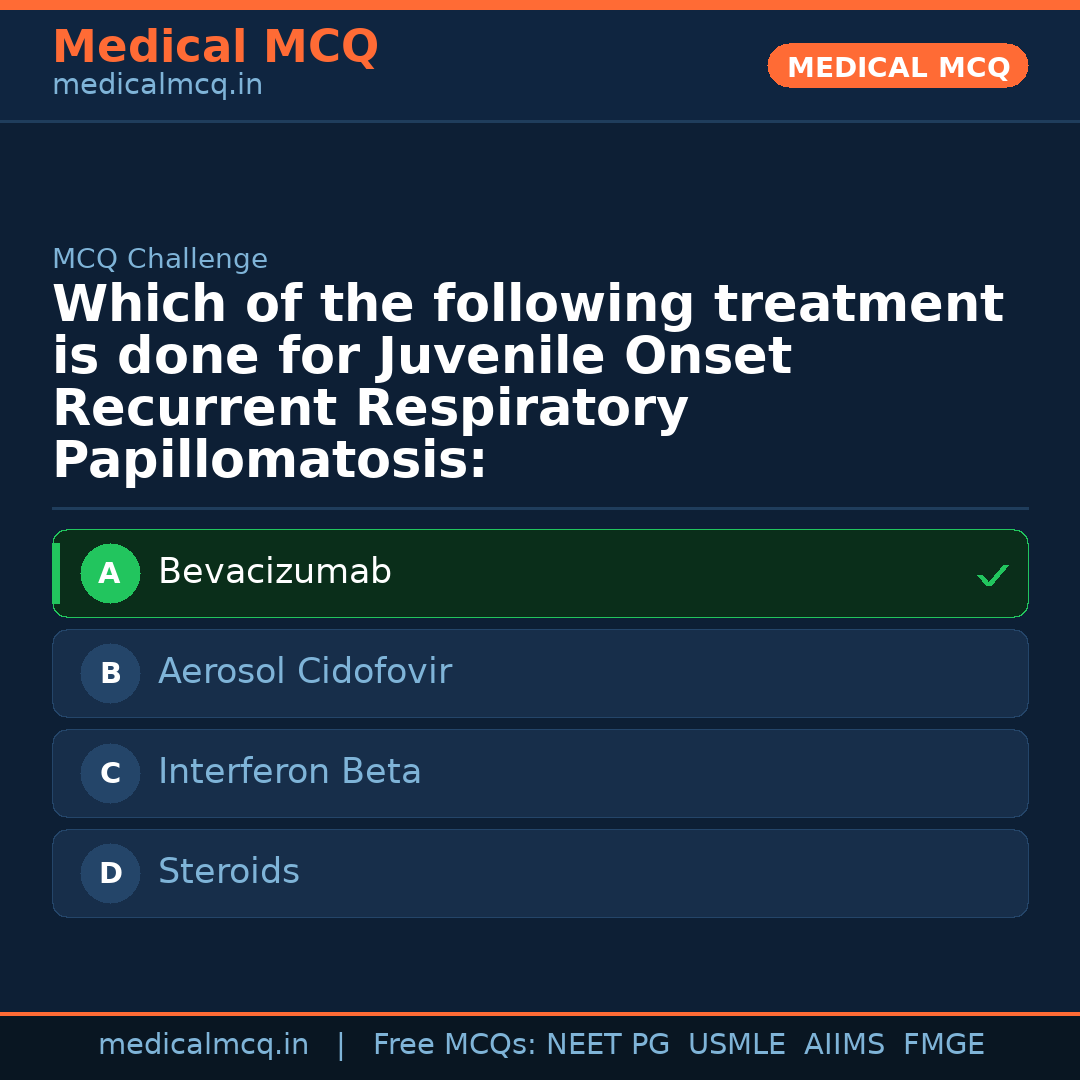 Medical MCQ
medicalmcq.in

MEDICAL MCQ

MCQ Challenge

Which of the following treatment is done for Juvenile Onset Recurrent Respiratory Papillomatosis:

A Bevacizumab ✓

B Aerosol Cidofovir

C Interferon Beta

D Steroids

medicalmcq.in | Free MCQs: NEET PG USMLE AIIMS FMGE