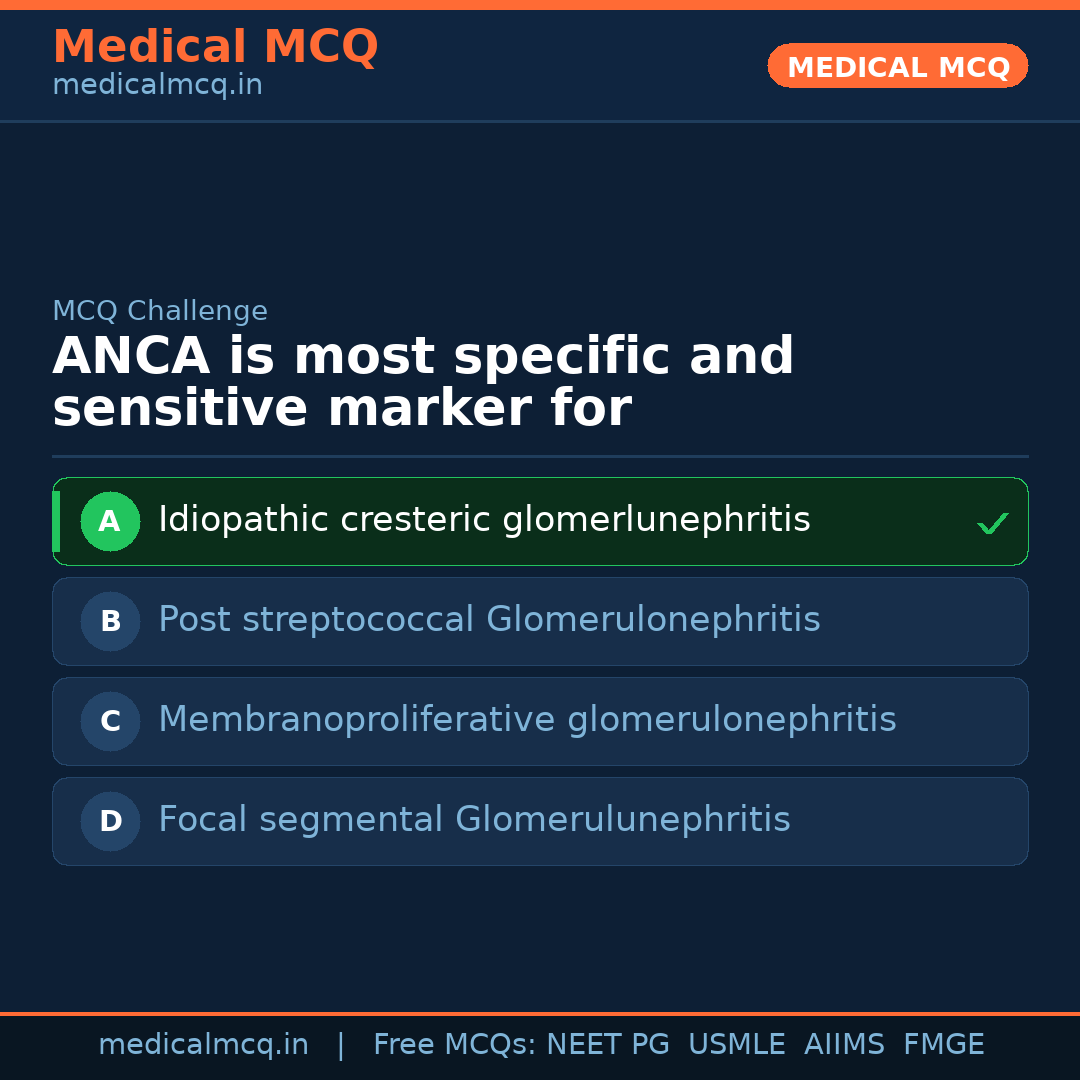 Medical MCQ
medicalmcq.in

MEDICAL MCQ

MCQ Challenge
ANCA is most specific and sensitive marker for

A Idiopathic cresteric glomerlunephritis ✓

B Post streptococcal Glomerulonephritis

C Membranoproliferative glomerulonephritis

D Focal segmental Glomerulunephritis

medicalmcq.in | Free MCQs: NEET PG USMLE AIIMS FMGE