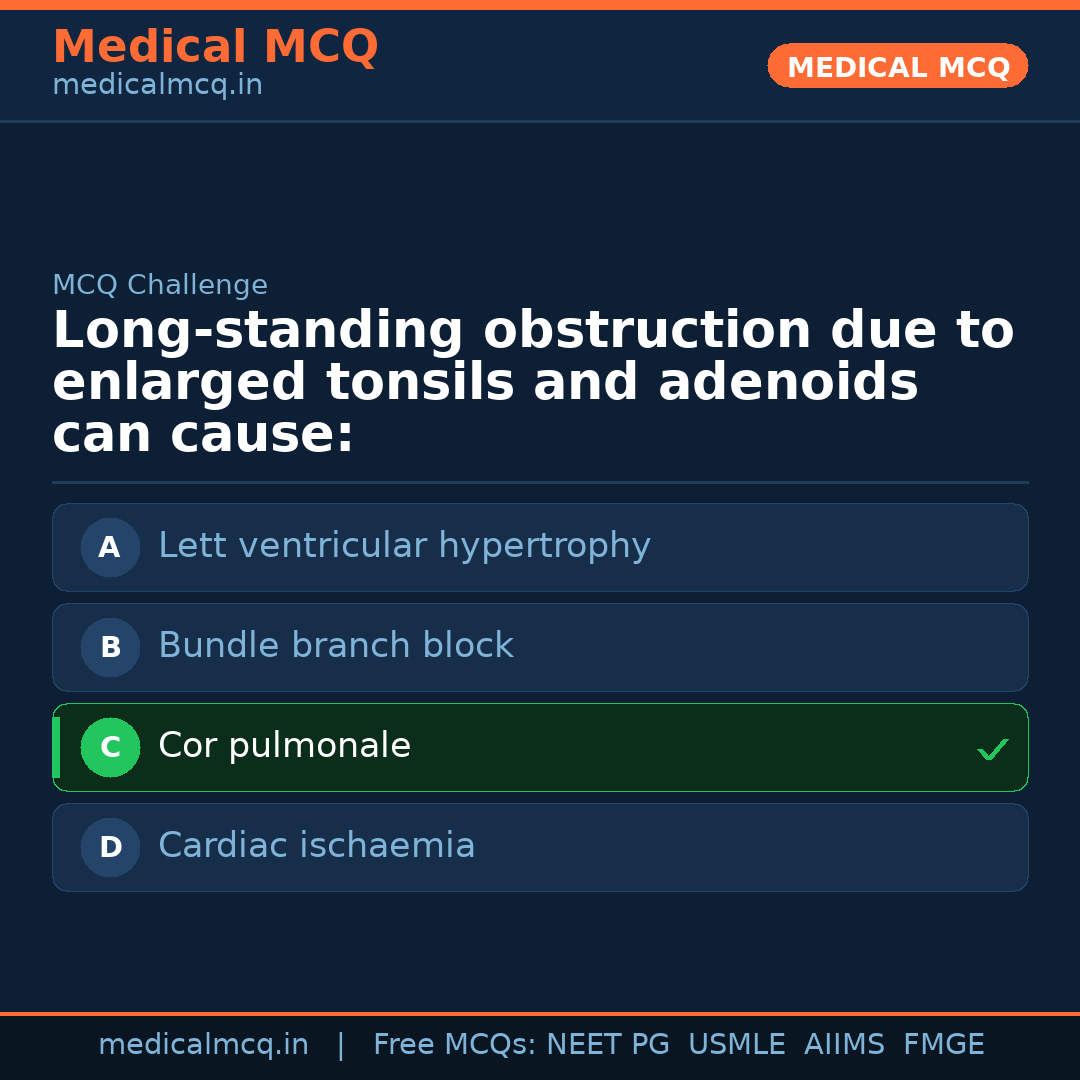 Medical MCQ
medicalmcq.in

MEDICAL MCQ

MCQ Challenge

Long-standing obstruction due to enlarged tonsils and adenoids can cause:

A Lett ventricular hypertrophy

B Bundle branch block

C Cor pulmonale ✓

D Cardiac ischaemia

medicalmcq.in | Free MCQs: NEET PG USMLE AIIMS FMGE