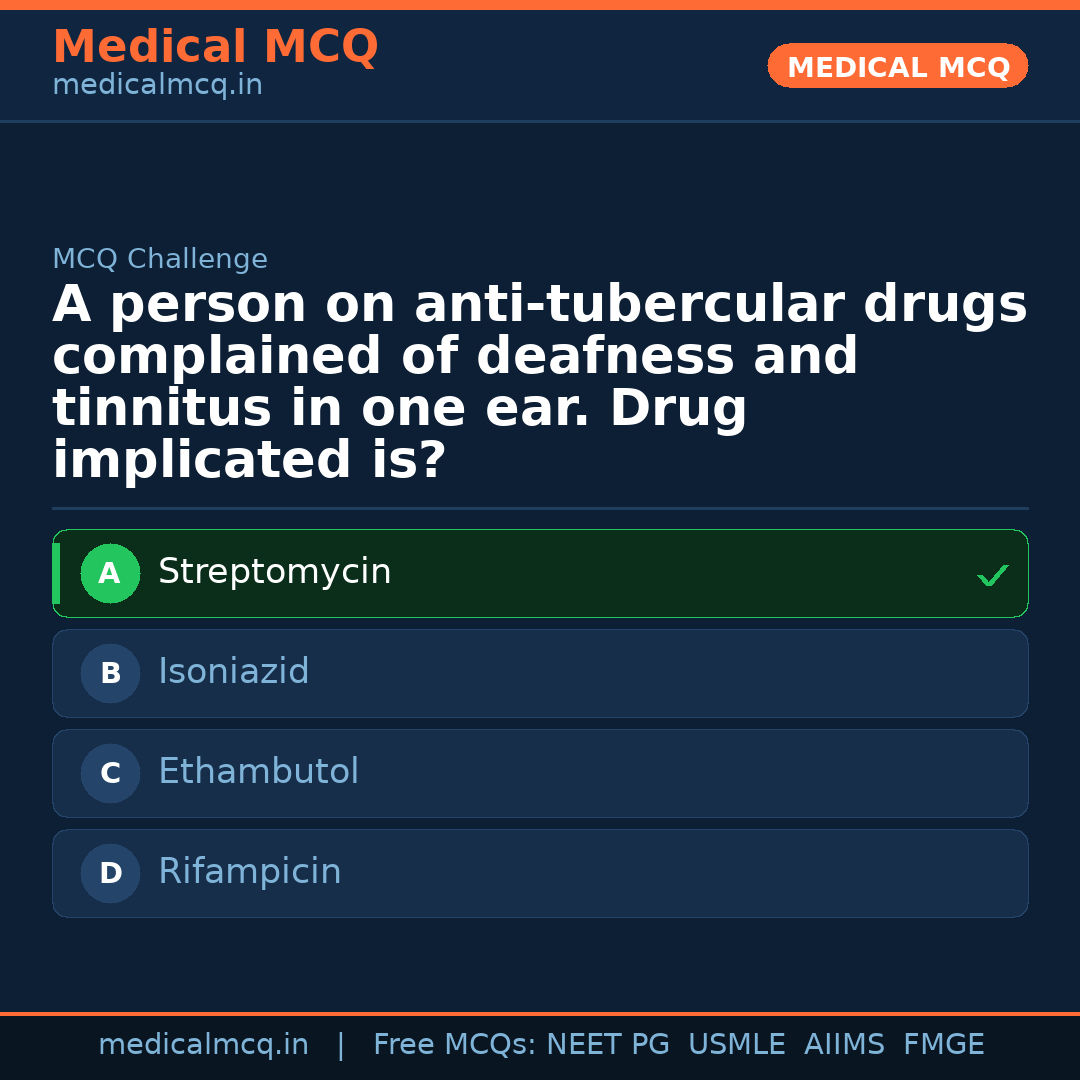 Medical MCQ
medicalmcq.in

MEDICAL MCQ

MCQ Challenge

A person on anti-tubercular drugs complained of deafness and tinnitus in one ear. Drug implicated is?

A Streptomycin ✓

B Isoniazid

C Ethambutol

D Rifampicin

medicalmcq.in | Free MCQs: NEET PG USMLE AIIMS FMGE