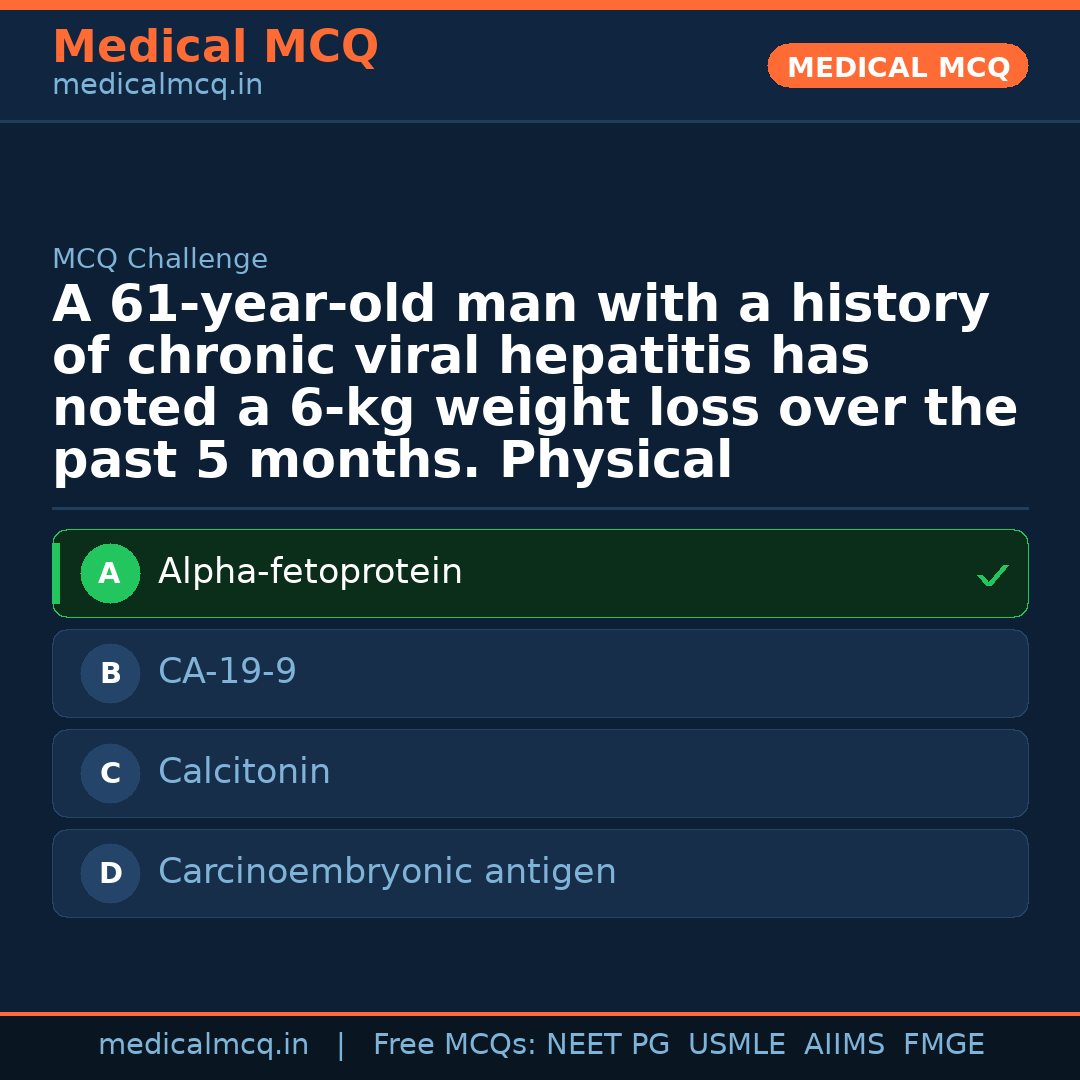 Medical MCQ
medicalmcq.in

MEDICAL MCQ

MCQ Challenge

A 61-year-old man with a history of chronic viral hepatitis has noted a 6-kg weight loss over the past 5 months. Physical

A Alpha-fetoprotein ✓

B CA-19-9

C Calcitonin

D Carcinoembryonic antigen

medicalmcq.in | Free MCQs: NEET PG USMLE AIIMS FMGE