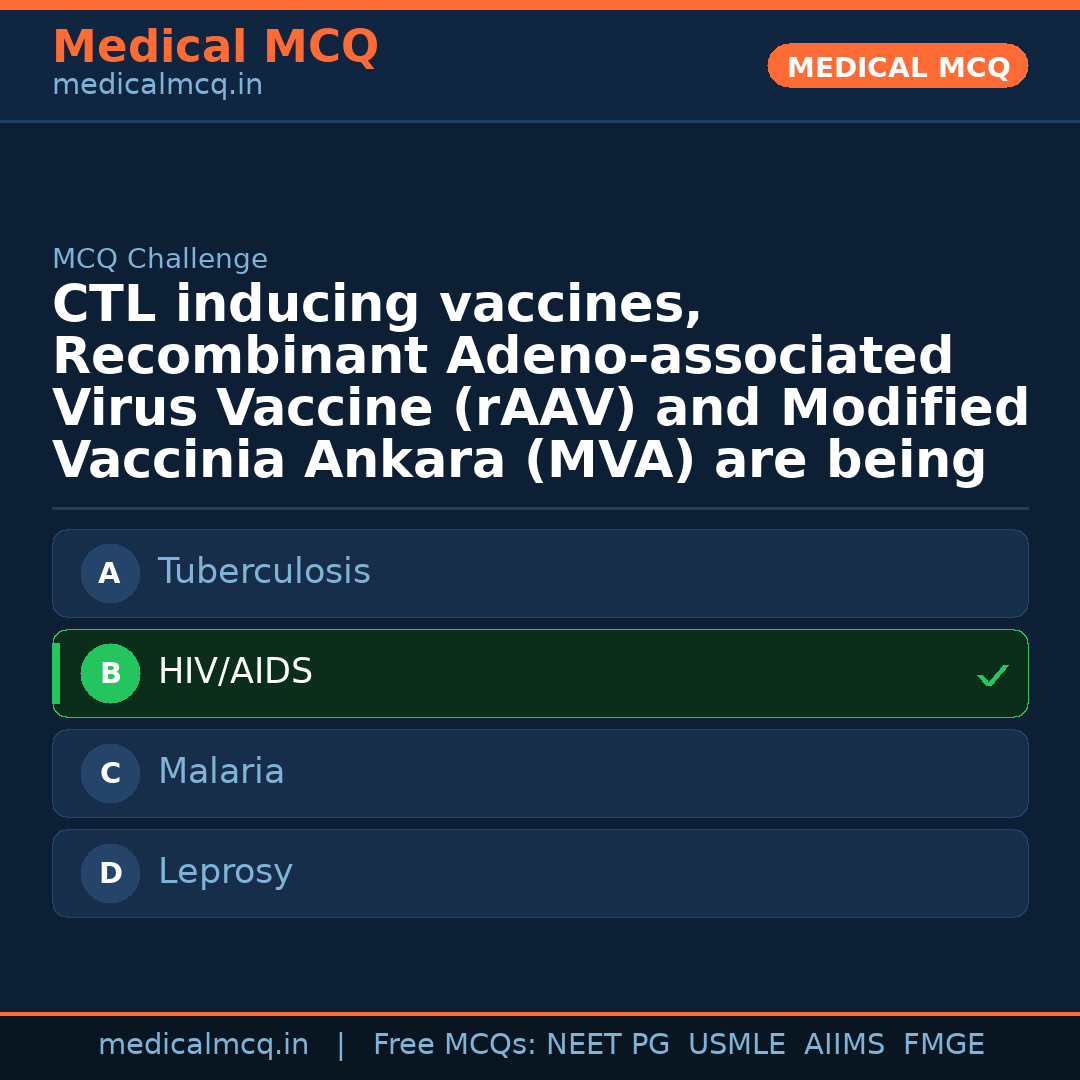 Medical MCQ
medicalmcq.in

MEDICAL MCQ

MCQ Challenge

CTL inducing vaccines, Recombinant Adeno-associated Virus Vaccine (rAAV) and Modified Vaccinia Ankara (MVA) are being

A Tuberculosis

B HIV/AIDS ✓

C Malaria

D Leprosy

medicalmcq.in | Free MCQs: NEET PG USMLE AIIMS FMGE