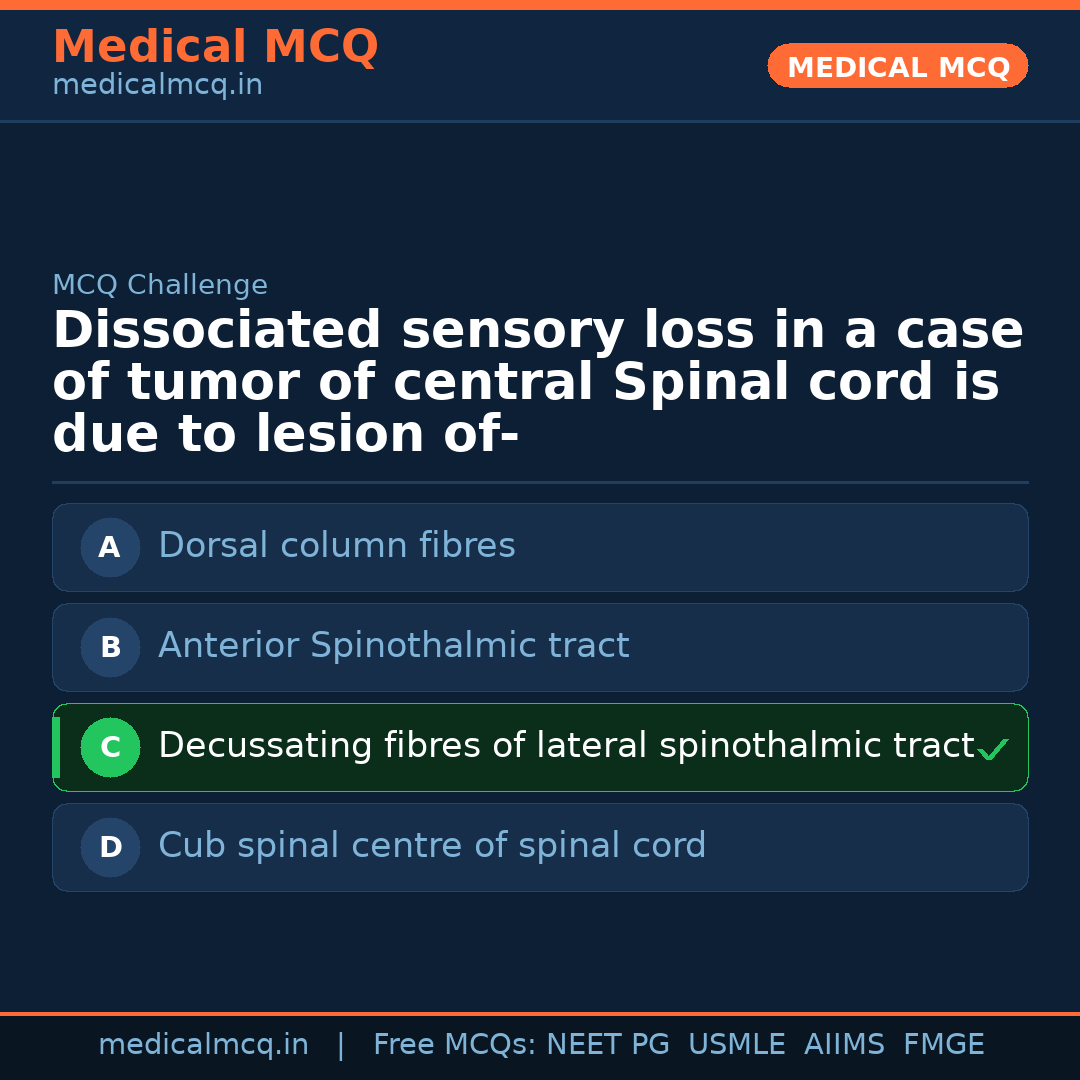 Medical MCQ
medicalmcq.in

MEDICAL MCQ

MCQ Challenge

Dissociated sensory loss in a case of tumor of central Spinal cord is due to lesion of-

A Dorsal column fibres

B Anterior Spinothalmic tract

C Decussating fibres of lateral spinothalmic tract ✓

D Cub spinal centre of spinal cord

medicalmcq.in | Free MCQs: NEET PG USMLE AIIMS FMGE