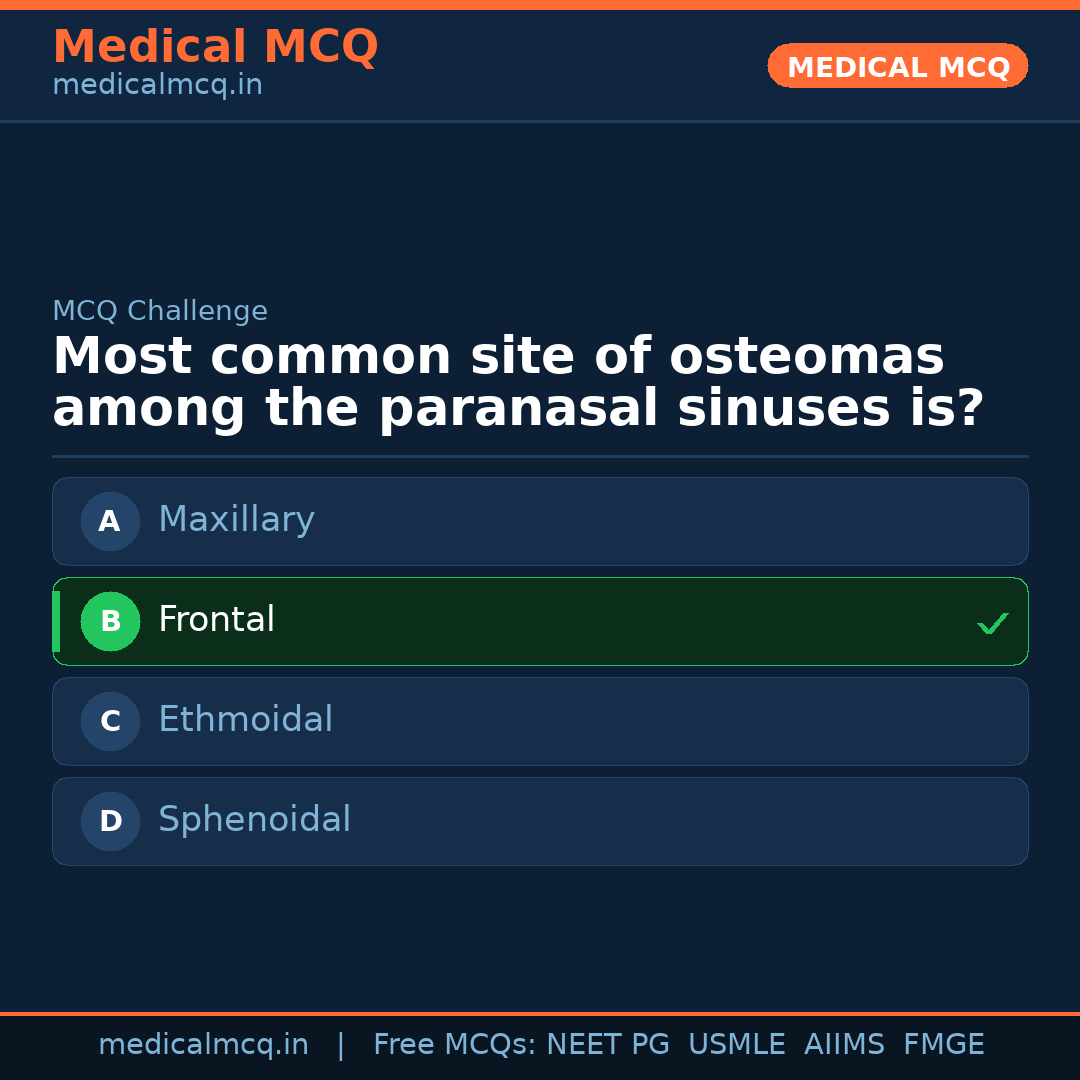 Medical MCQ
medicalmcq.in

MEDICAL MCQ

MCQ Challenge

Most common site of osteomas among the paranasal sinuses is?

A Maxillary

B Frontal ✓

C Ethmoidal

D Sphenoidal

medicalmcq.in | Free MCQs: NEET PG USMLE AIIMS FMGE