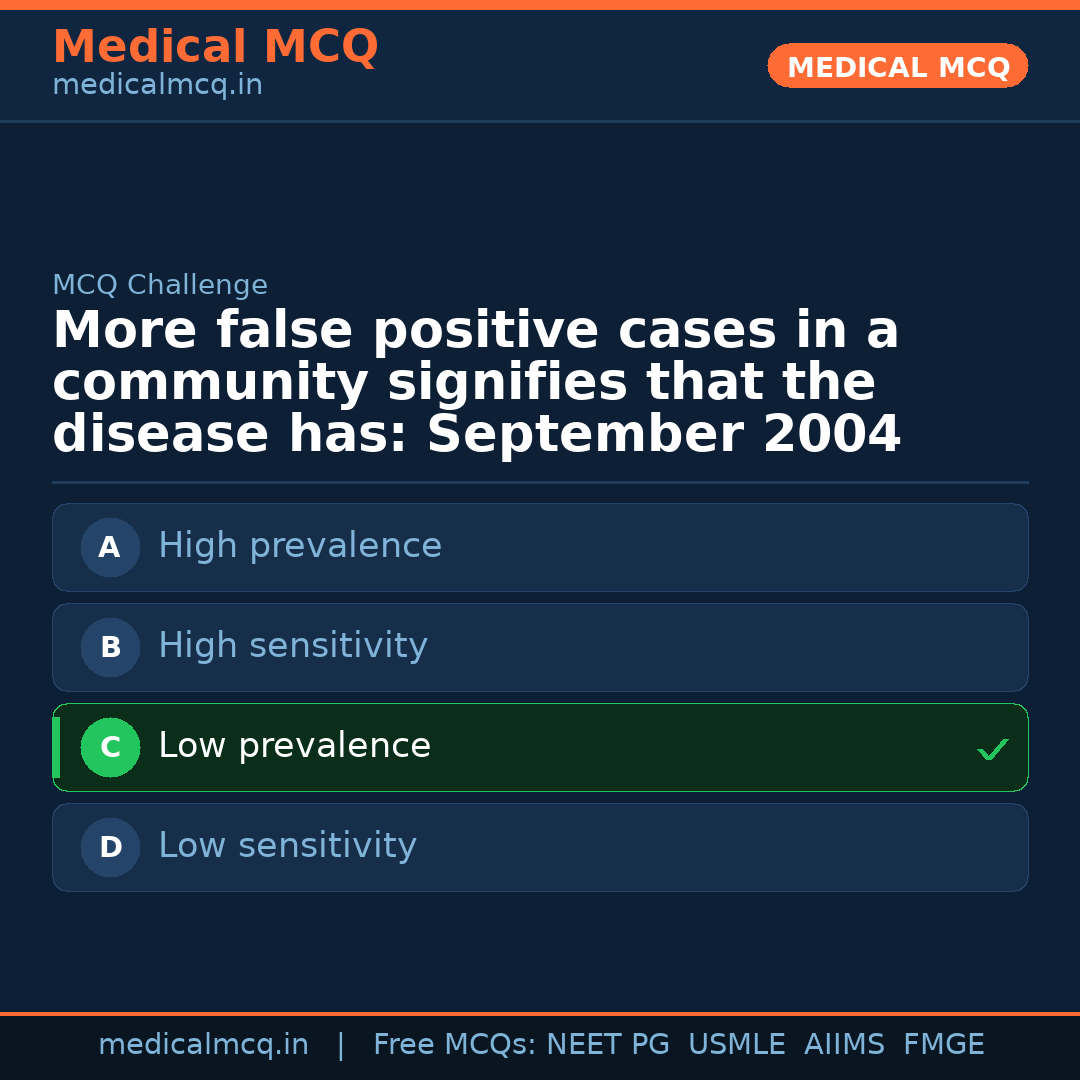 Medical MCQ
medicalmcq.in

MEDICAL MCQ

MCQ Challenge

More false positive cases in a community signifies that the disease has: September 2004

A High prevalence

B High sensitivity

C Low prevalence ✓

D Low sensitivity

medicalmcq.in | Free MCQs: NEET PG USMLE AIIMS FMGE