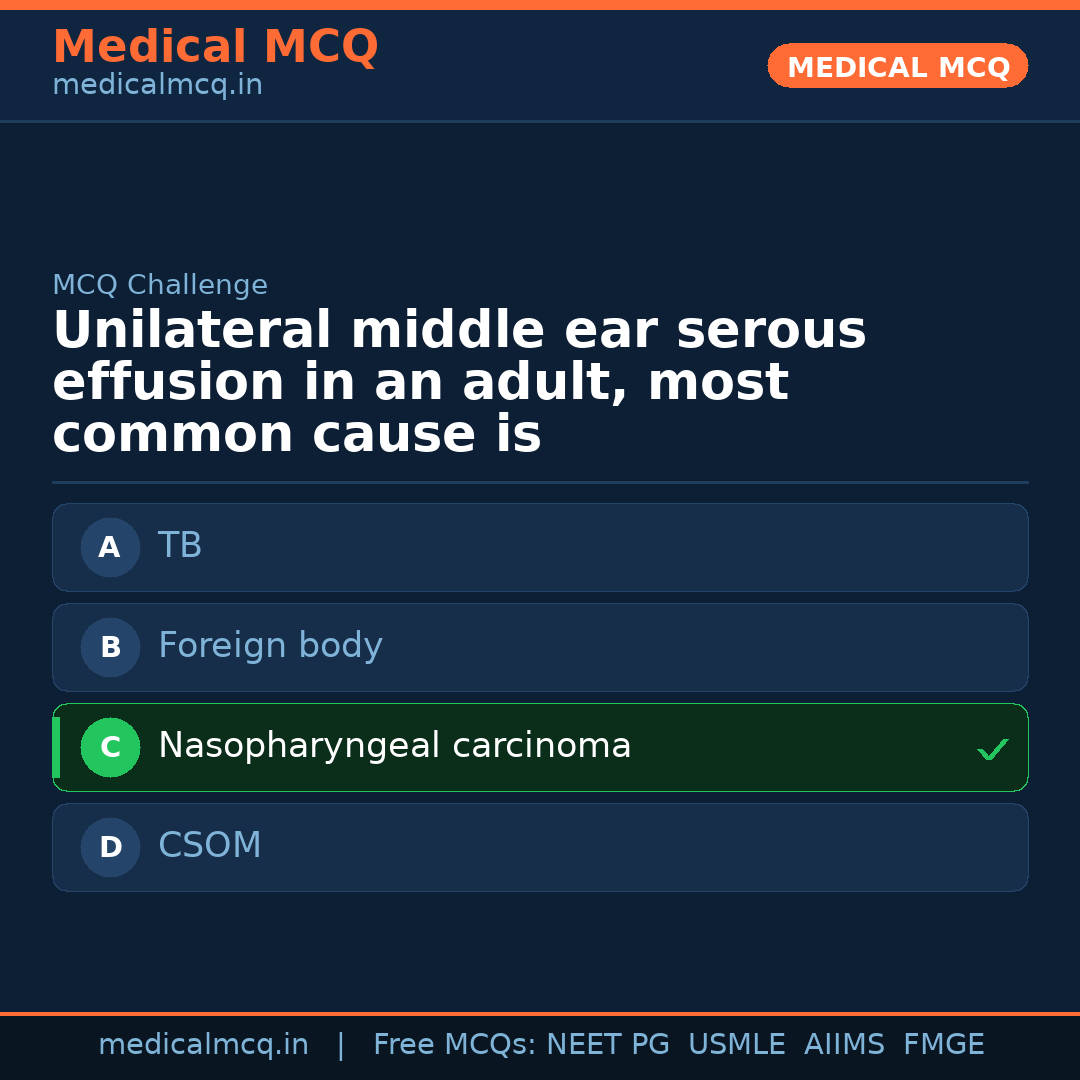 Medical MCQ
medicalmcq.in

MEDICAL MCQ

MCQ Challenge

Unilateral middle ear serous effusion in an adult, most common cause is

A TB

B Foreign body

C Nasopharyngeal carcinoma ✓

D CSOM

medicalmcq.in | Free MCQs: NEET PG USMLE AIIMS FMGE