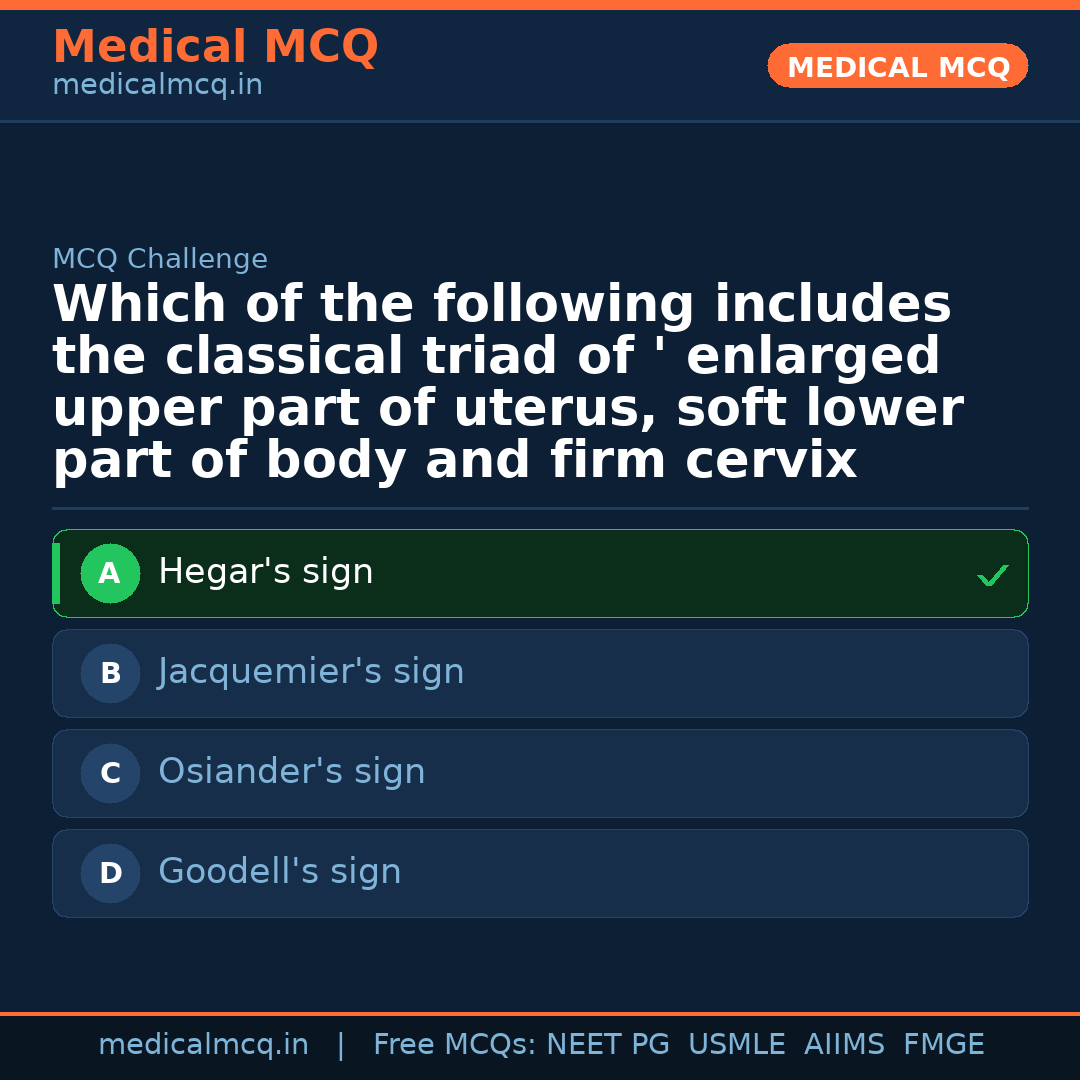 Medical MCQ
medicalmcq.in

MEDICAL MCQ

MCQ Challenge

Which of the following includes the classical triad of ' enlarged upper part of uterus, soft lower part of body and firm cervix

A Hegar's sign ✓

B Jacquemier's sign

C Osiander's sign

D Goodell's sign

medicalmcq.in | Free MCQs: NEET PG USMLE AIIMS FMGE