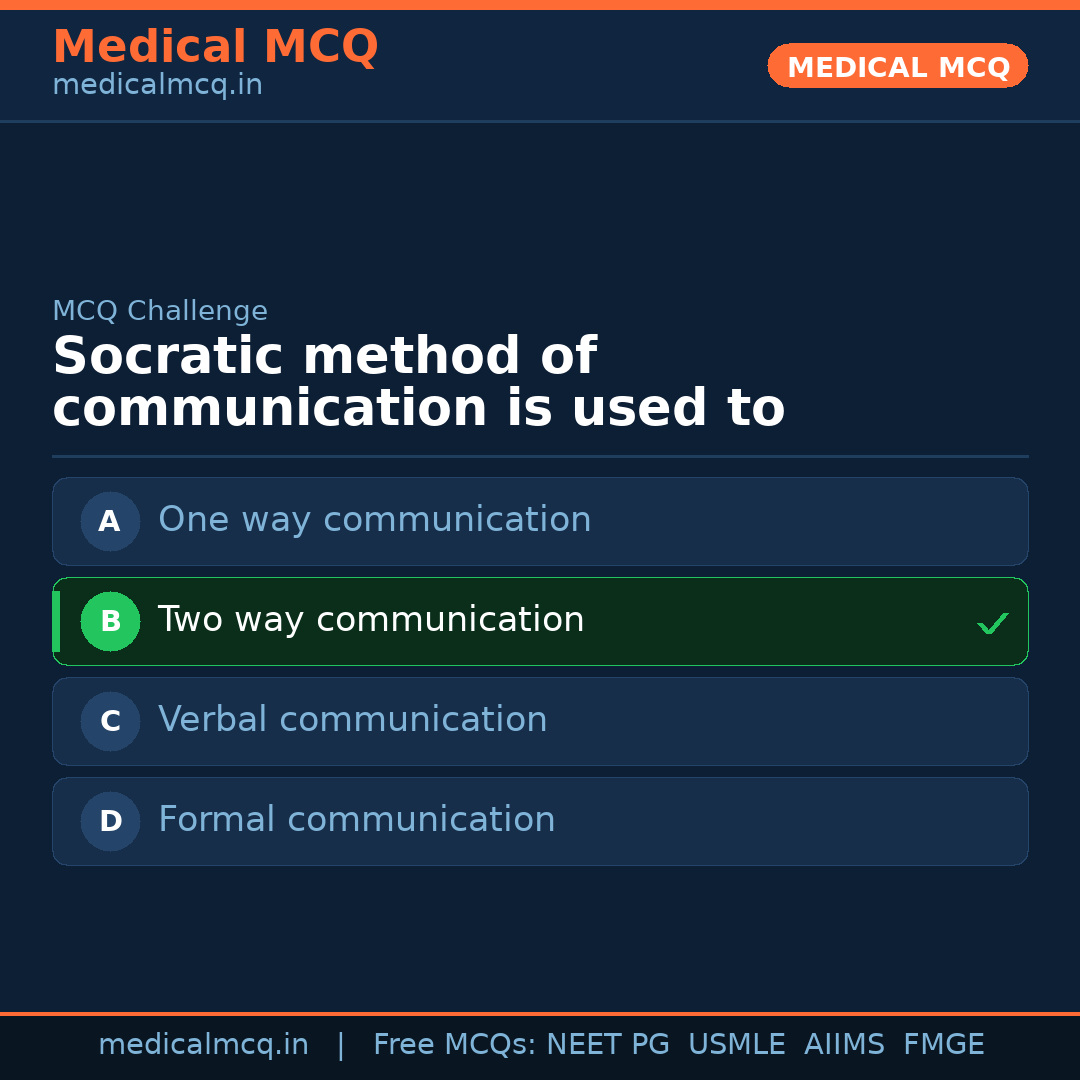 Medical MCQ
medicalmcq.in

MEDICAL MCQ

MCQ Challenge

Socratic method of communication is used to

A One way communication

B Two way communication ✓

C Verbal communication

D Formal communication

medicalmcq.in | Free MCQs: NEET PG USMLE AIIMS FMGE