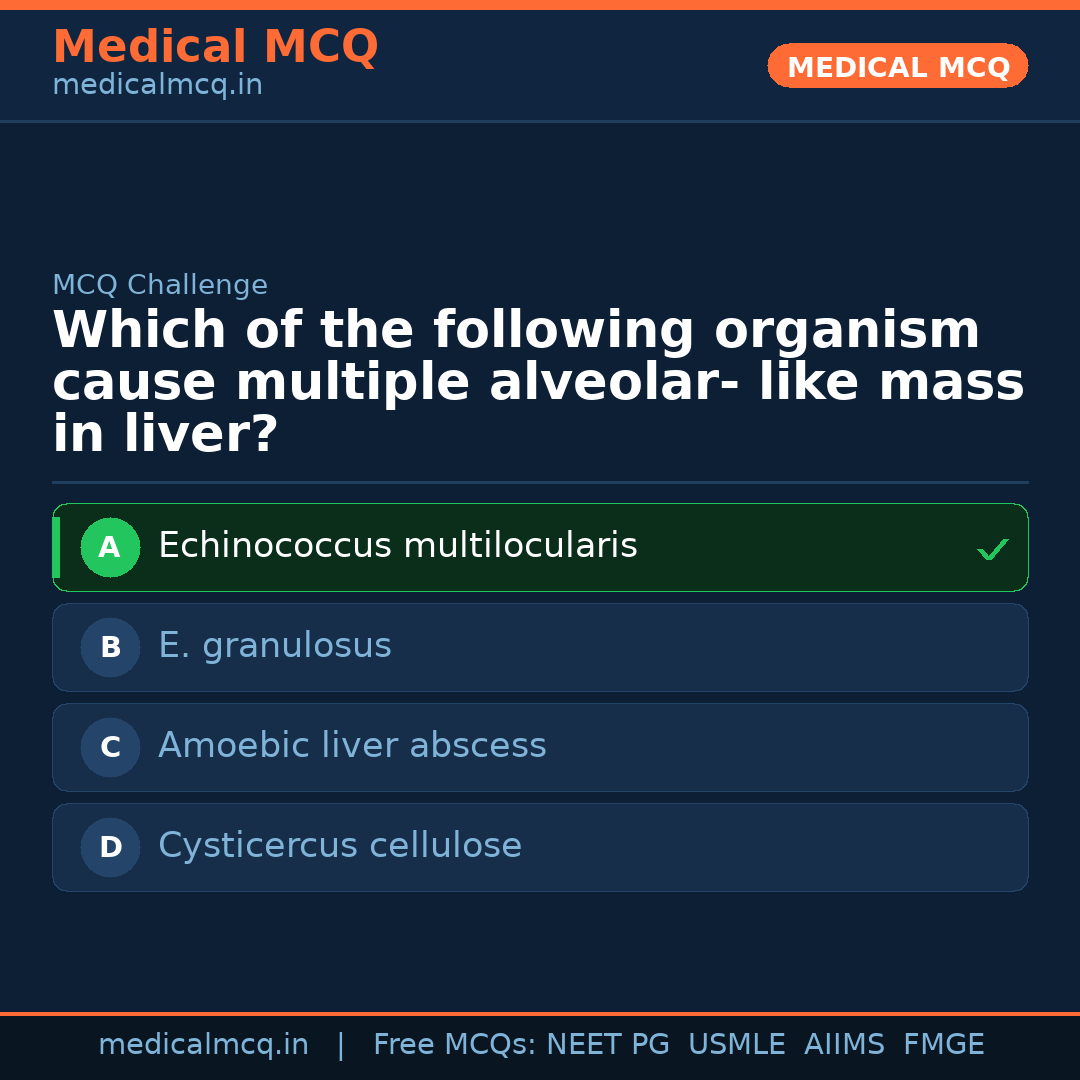 Medical MCQ
medicalmcq.in

MEDICAL MCQ

MCQ Challenge

Which of the following organism cause multiple alveolar- like mass in liver?

A Echinococcus multilocularis ✓

B E. granulosus

C Amoebic liver abscess

D Cysticercus cellulose

medicalmcq.in | Free MCQs: NEET PG USMLE AIIMS FMGE