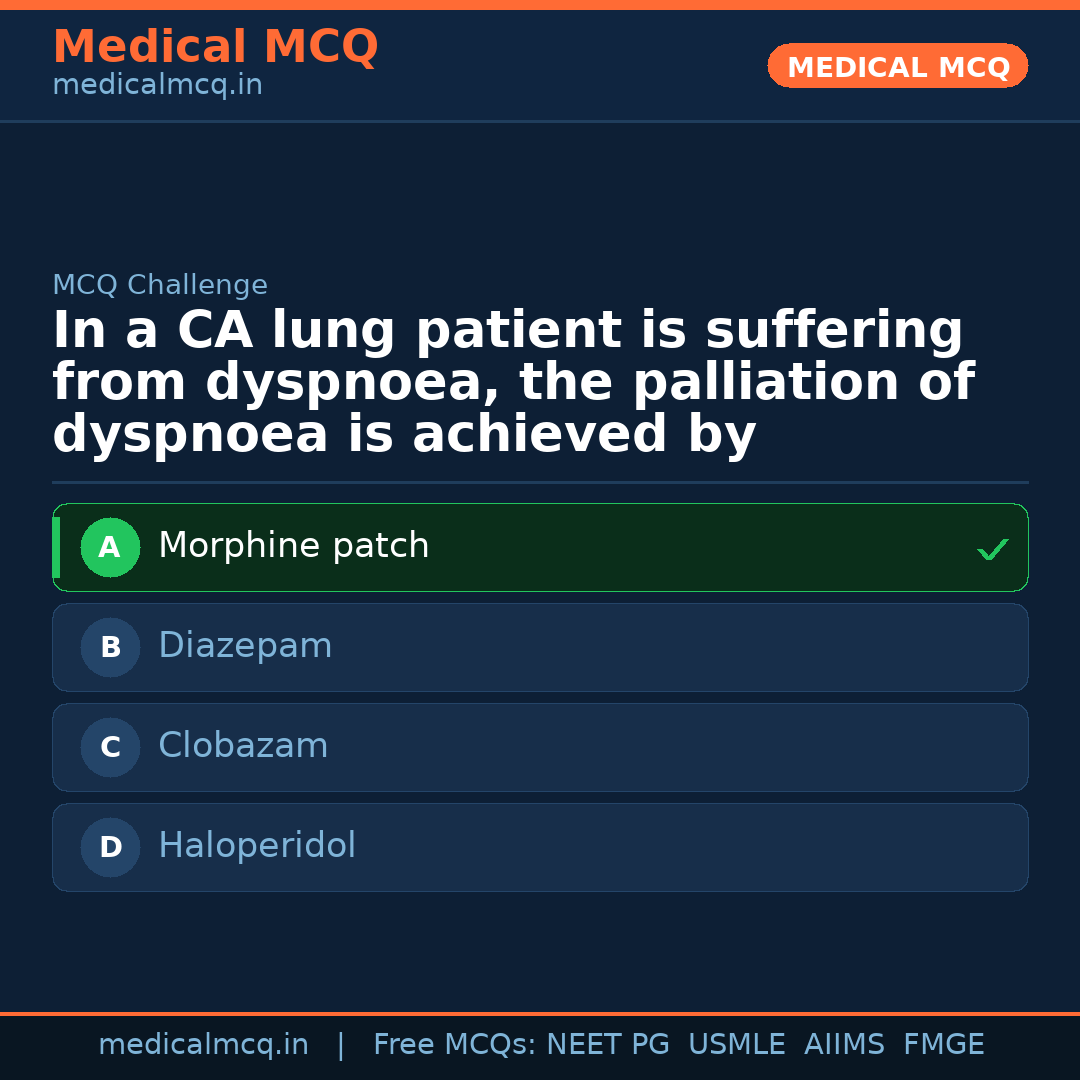 Medical MCQ
medicalmcq.in

MEDICAL MCQ

MCQ Challenge

In a CA lung patient is suffering from dyspnoea, the palliation of dyspnoea is achieved by

A Morphine patch ✓

B Diazepam

C Clobazam

D Haloperidol

medicalmcq.in | Free MCQs: NEET PG USMLE AIIMS FMGE