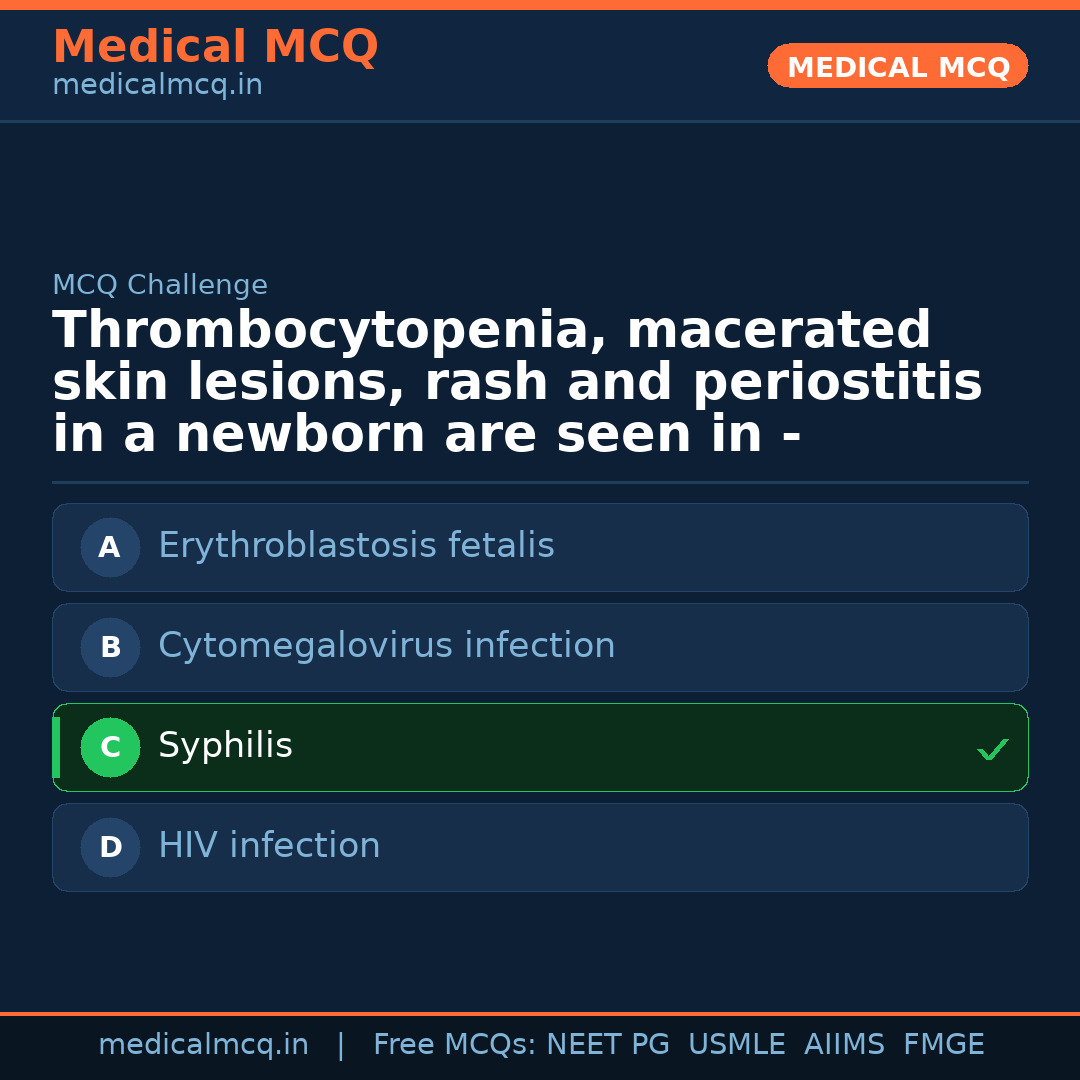 Medical MCQ
medicalmcq.in

MEDICAL MCQ

MCQ Challenge

Thrombocytopenia, macerated skin lesions, rash and periostitis in a newborn are seen in -

A Erythroblastosis fetalis

B Cytomegalovirus infection

C Syphilis ✓

D HIV infection

medicalmcq.in | Free MCQs: NEET PG USMLE AIIMS FMGE