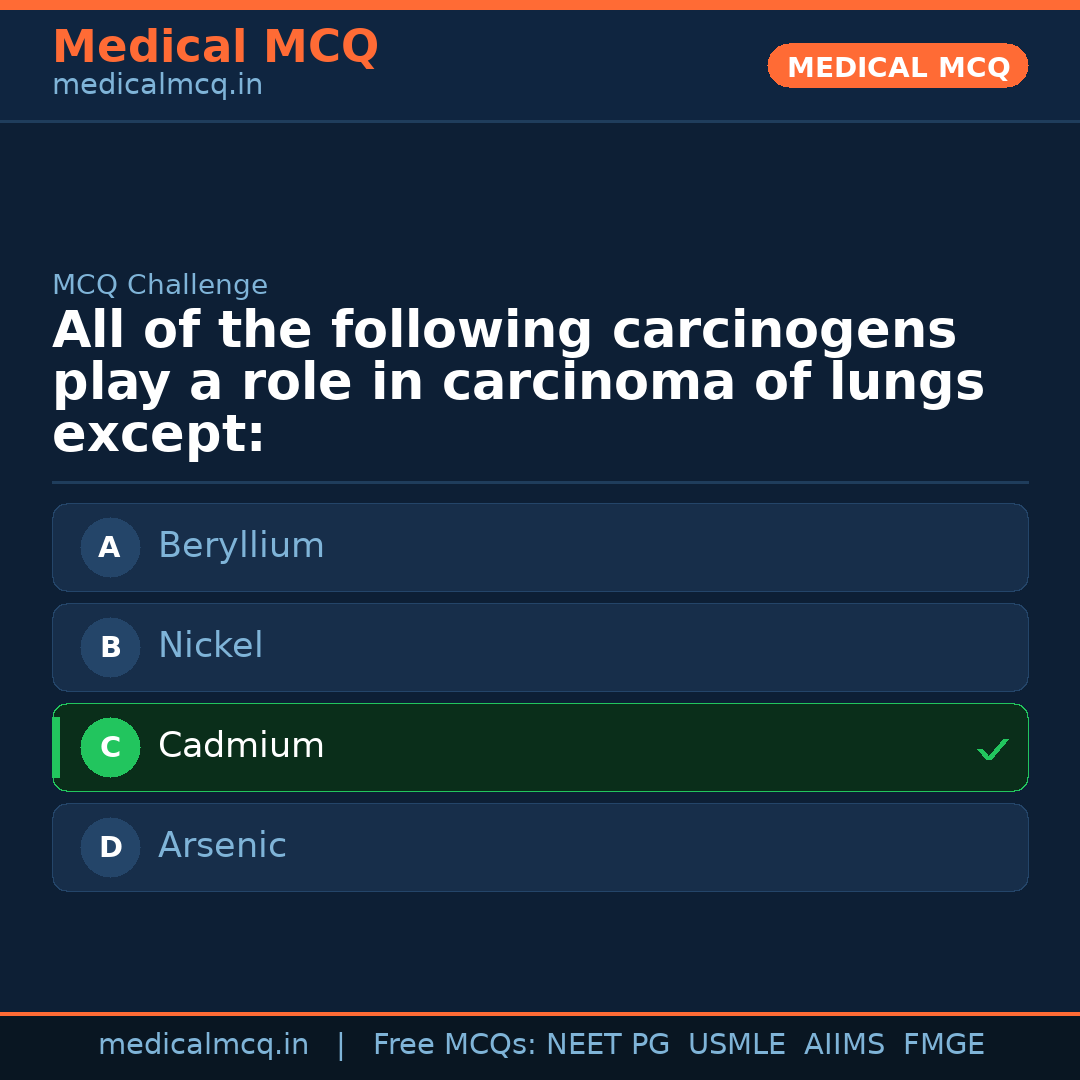 Medical MCQ
medicalmcq.in

MEDICAL MCQ

MCQ Challenge

All of the following carcinogens play a role in carcinoma of lungs except:

A Beryllium

B Nickel

C Cadmium ✓

D Arsenic

medicalmcq.in | Free MCQs: NEET PG USMLE AIIMS FMGE