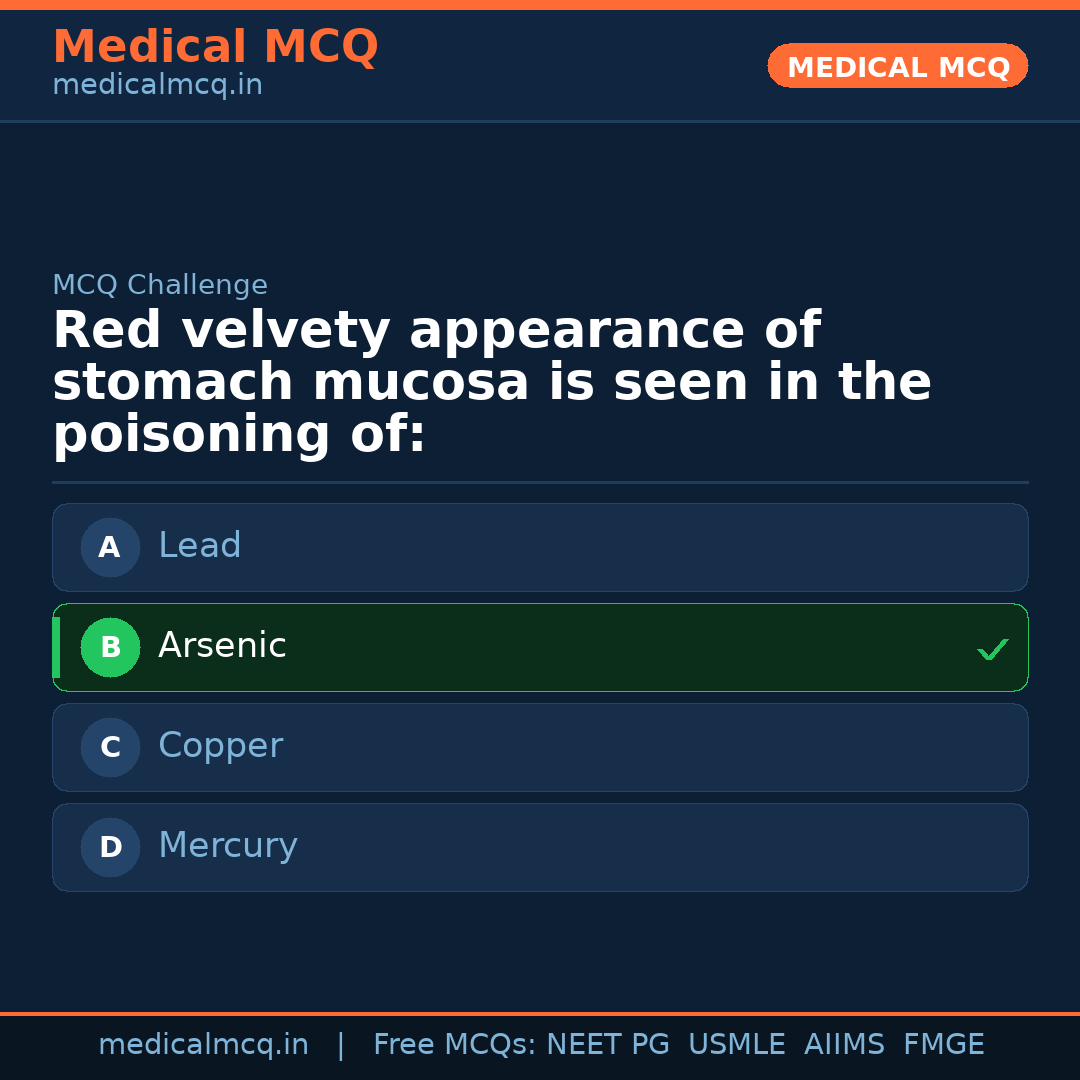 Medical MCQ
medicalmcq.in

MEDICAL MCQ

MCQ Challenge

Red velvety appearance of stomach mucosa is seen in the poisoning of:

A Lead

B Arsenic ✓

C Copper

D Mercury

medicalmcq.in | Free MCQs: NEET PG USMLE AIIMS FMGE