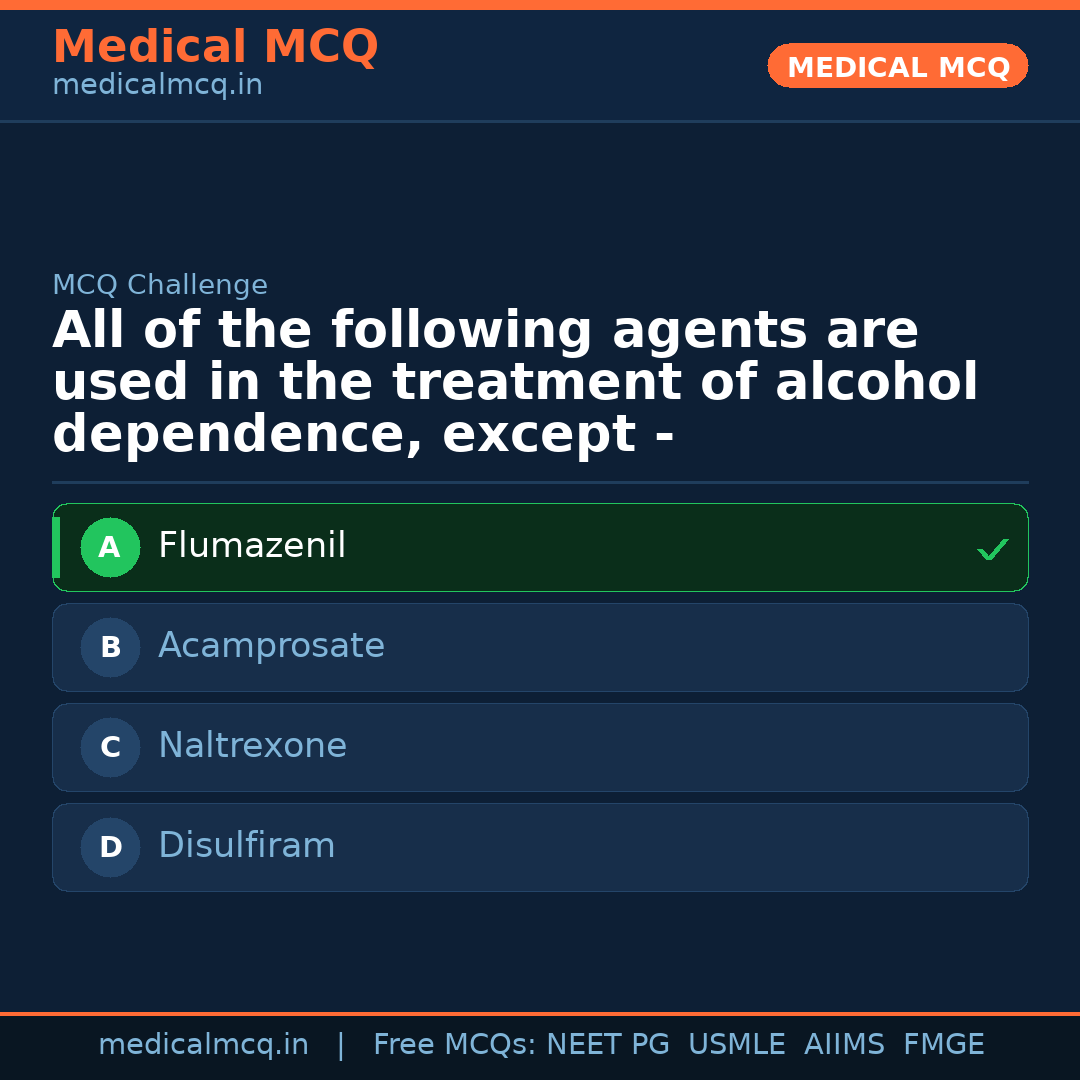 Medical MCQ
medicalmcq.in

MEDICAL MCQ

MCQ Challenge

All of the following agents are used in the treatment of alcohol dependence, except -

A Flumazenil ✓

B Acamprosate

C Naltrexone

D Disulfiram

medicalmcq.in | Free MCQs: NEET PG USMLE AIIMS FMGE