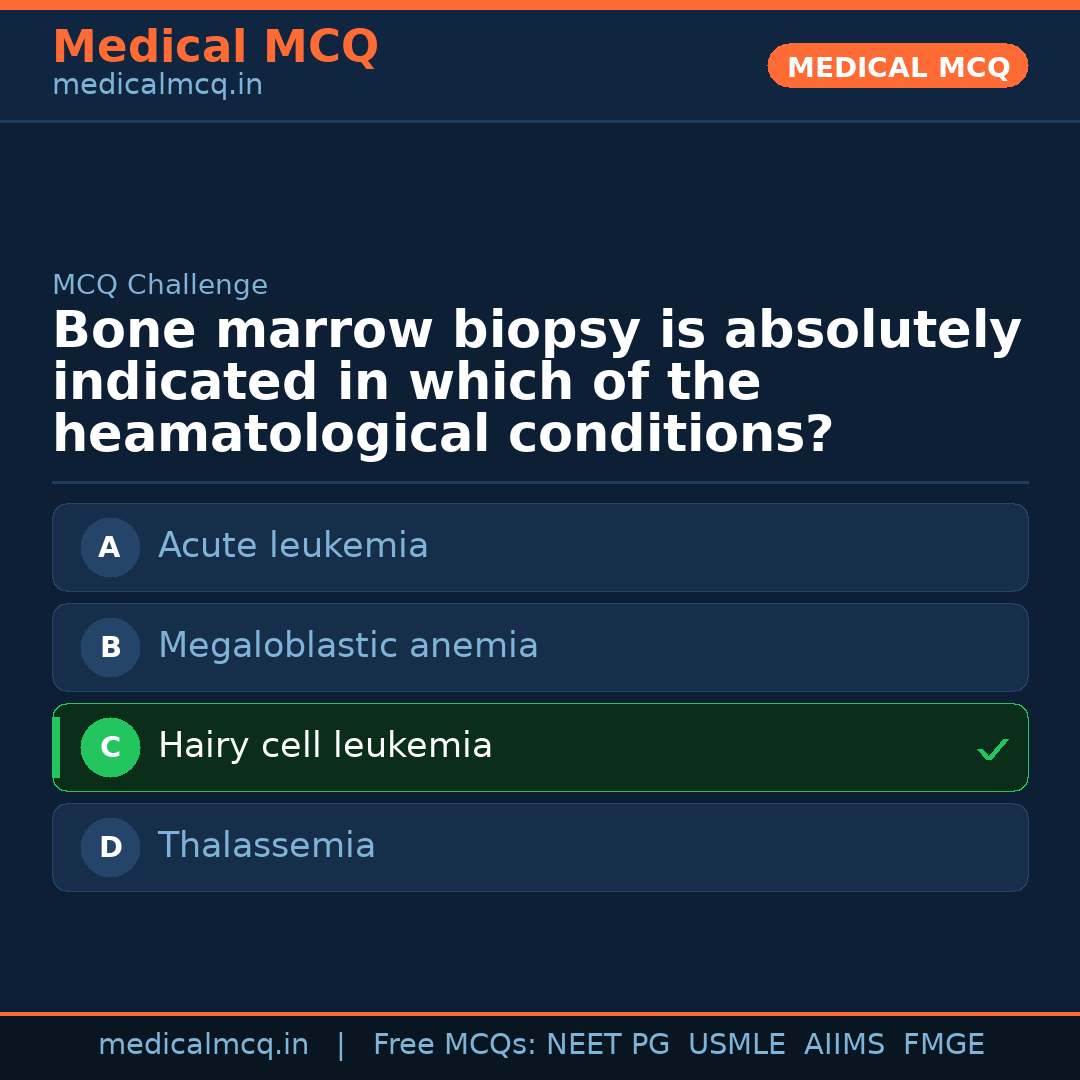 Medical MCQ
medicalmcq.in

MEDICAL MCQ

MCQ Challenge

Bone marrow biopsy is absolutely indicated in which of the heamatological conditions?

A Acute leukemia

B Megaloblastic anemia

C Hairy cell leukemia ✓

D Thalassemia

medicalmcq.in | Free MCQs: NEET PG USMLE AIIMS FMGE