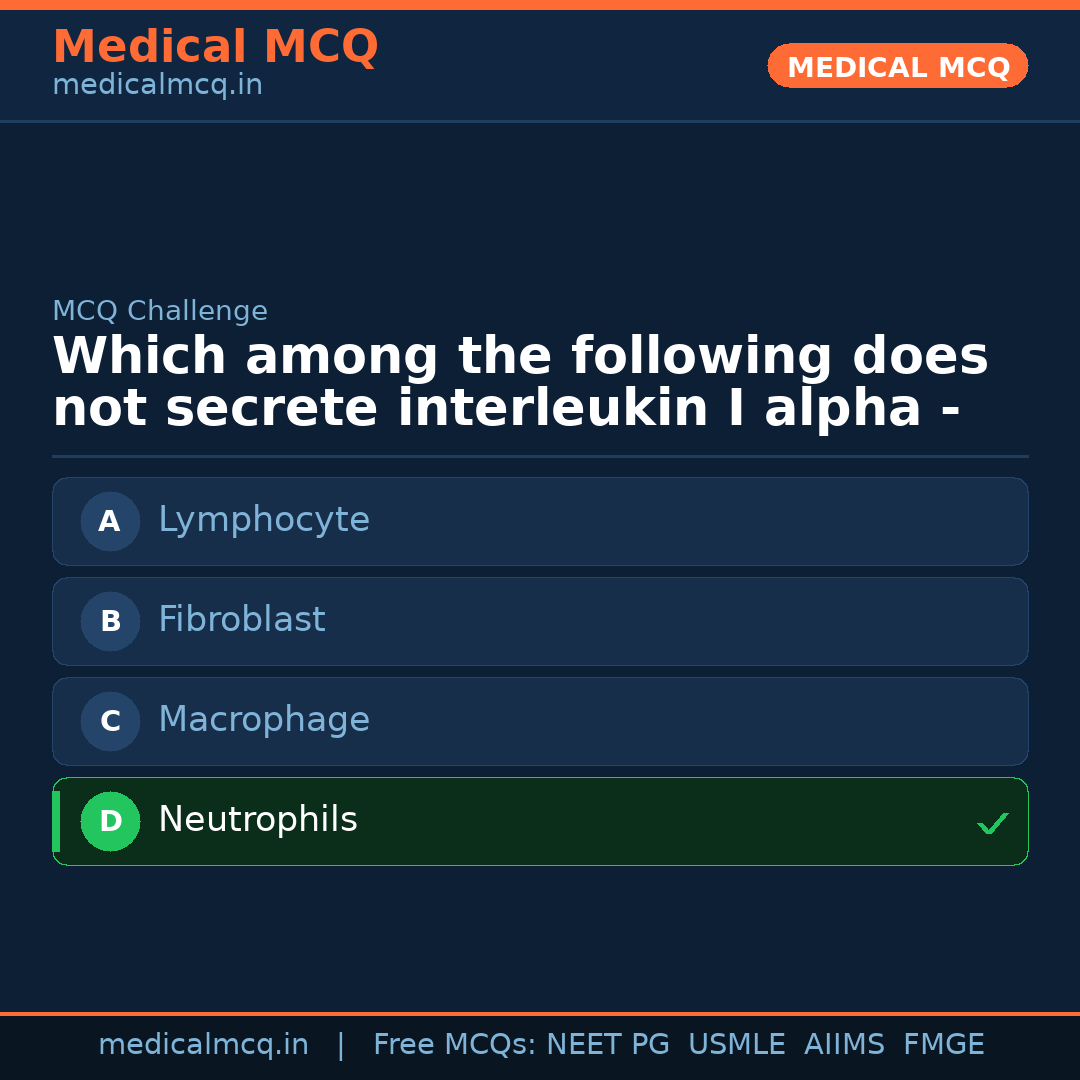 Medical MCQ
medicalmcq.in

MEDICAL MCQ

MCQ Challenge

Which among the following does not secrete interleukin I alpha -

A Lymphocyte

B Fibroblast

C Macrophage

D Neutrophils ✓

medicalmcq.in | Free MCQs: NEET PG USMLE AIIMS FMGE