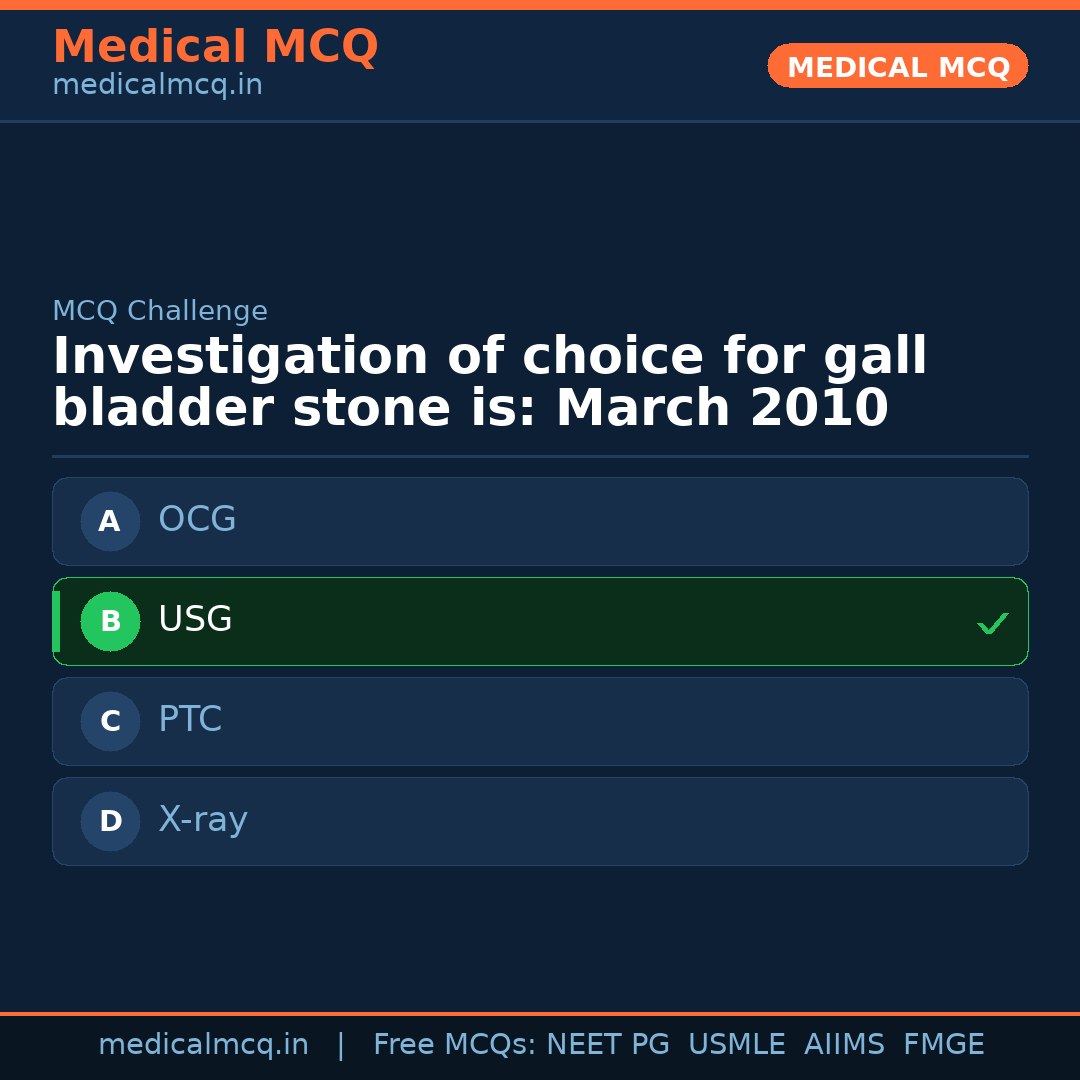 Medical MCQ
medicalmcq.in

MEDICAL MCQ

MCQ Challenge

Investigation of choice for gall bladder stone is: March 2010

A OCG

B USG ✓

C PTC

D X-ray

medicalmcq.in | Free MCQs: NEET PG USMLE AIIMS FMGE