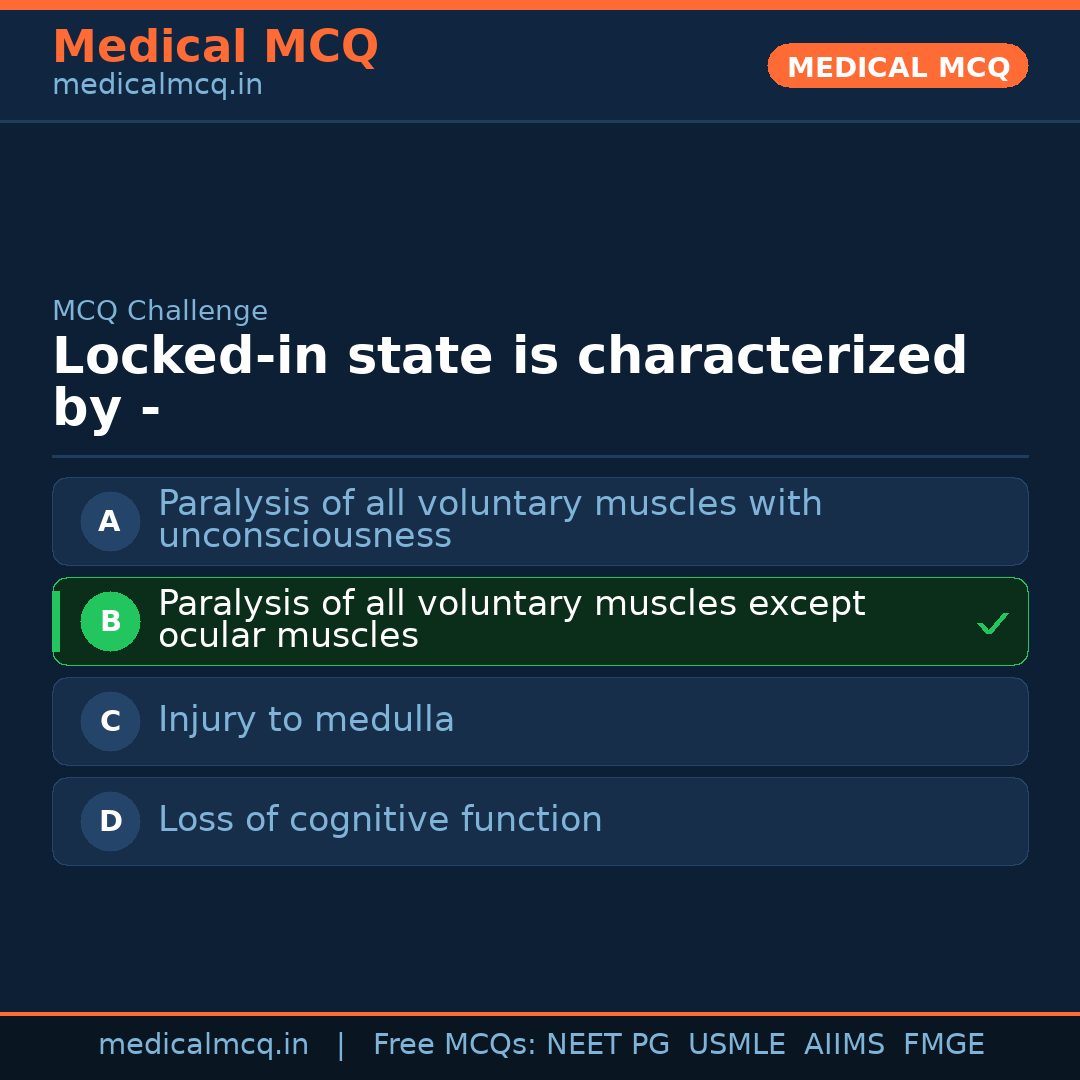 Medical MCQ
medicalmcq.in

MEDICAL MCQ

MCQ Challenge

Locked-in state is characterized by -

A Paralysis of all voluntary muscles with unconsciousness

B Paralysis of all voluntary muscles except ocular muscles ✓

C Injury to medulla

D Loss of cognitive function

medicalmcq.in | Free MCQs: NEET PG USMLE AIIMS FMGE