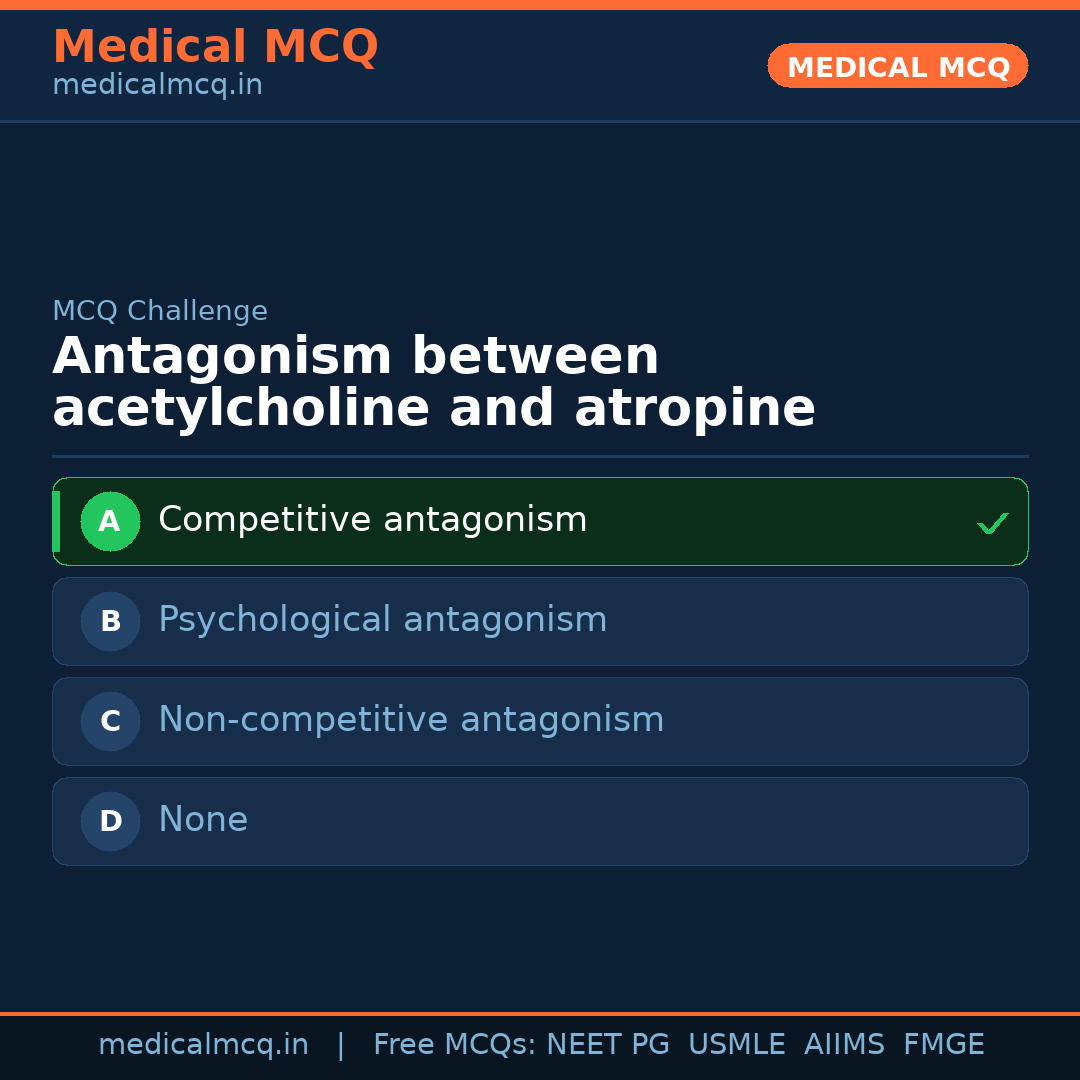 Medical MCQ
medicalmcq.in

MEDICAL MCQ

MCQ Challenge

Antagonism between acetylcholine and atropine

A Competitive antagonism ✓

B Psychological antagonism

C Non-competitive antagonism

D None

medicalmcq.in | Free MCQs: NEET PG USMLE AIIMS FMGE