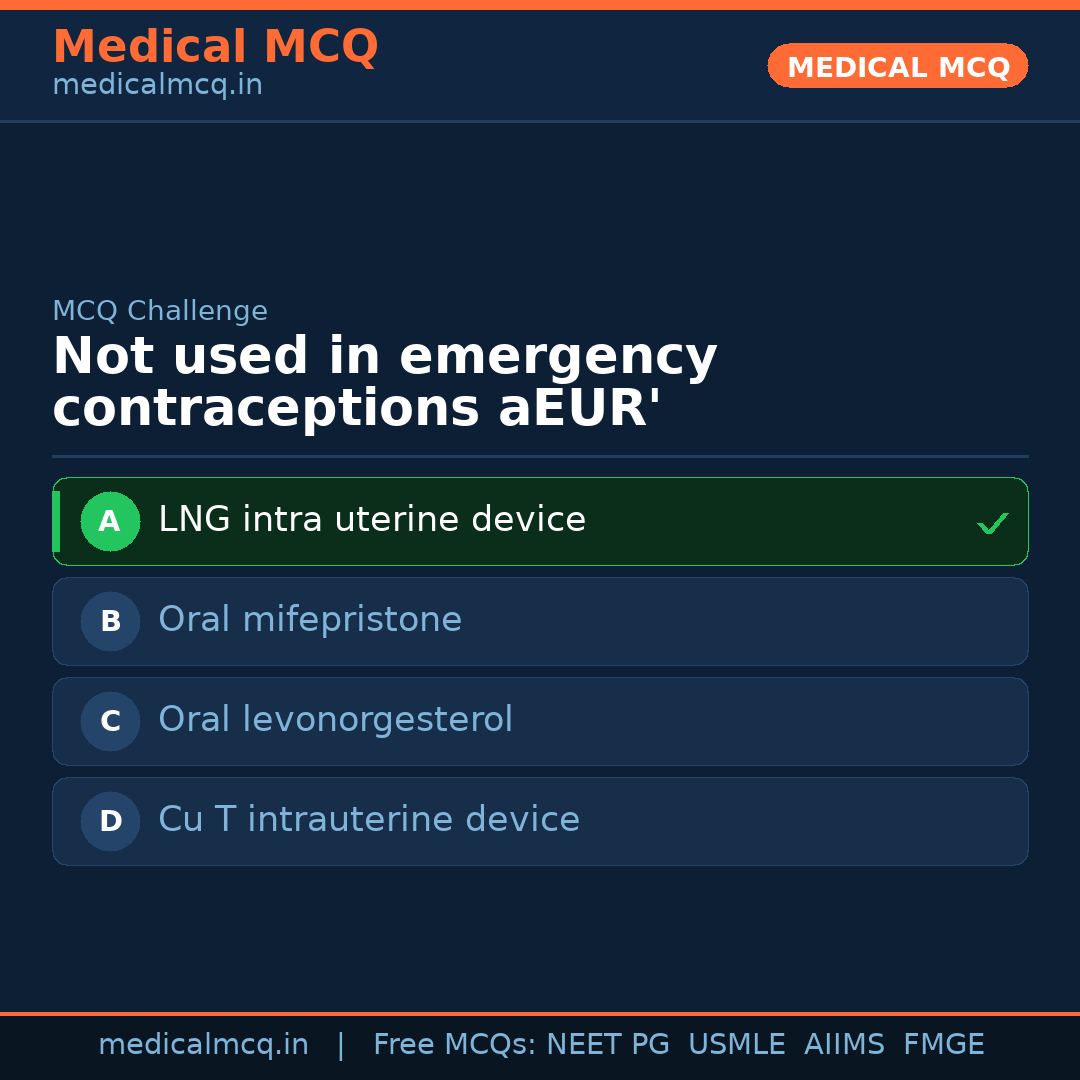 Medical MCQ
medicalmcq.in

MEDICAL MCQ

MCQ Challenge

Not used in emergency contraceptions aEUR'

A LNG intra uterine device ✓

B Oral mifepristone

C Oral levonorgesterol

D Cu T intrauterine device

medicalmcq.in | Free MCQs: NEET PG USMLE AIIMS FMGE