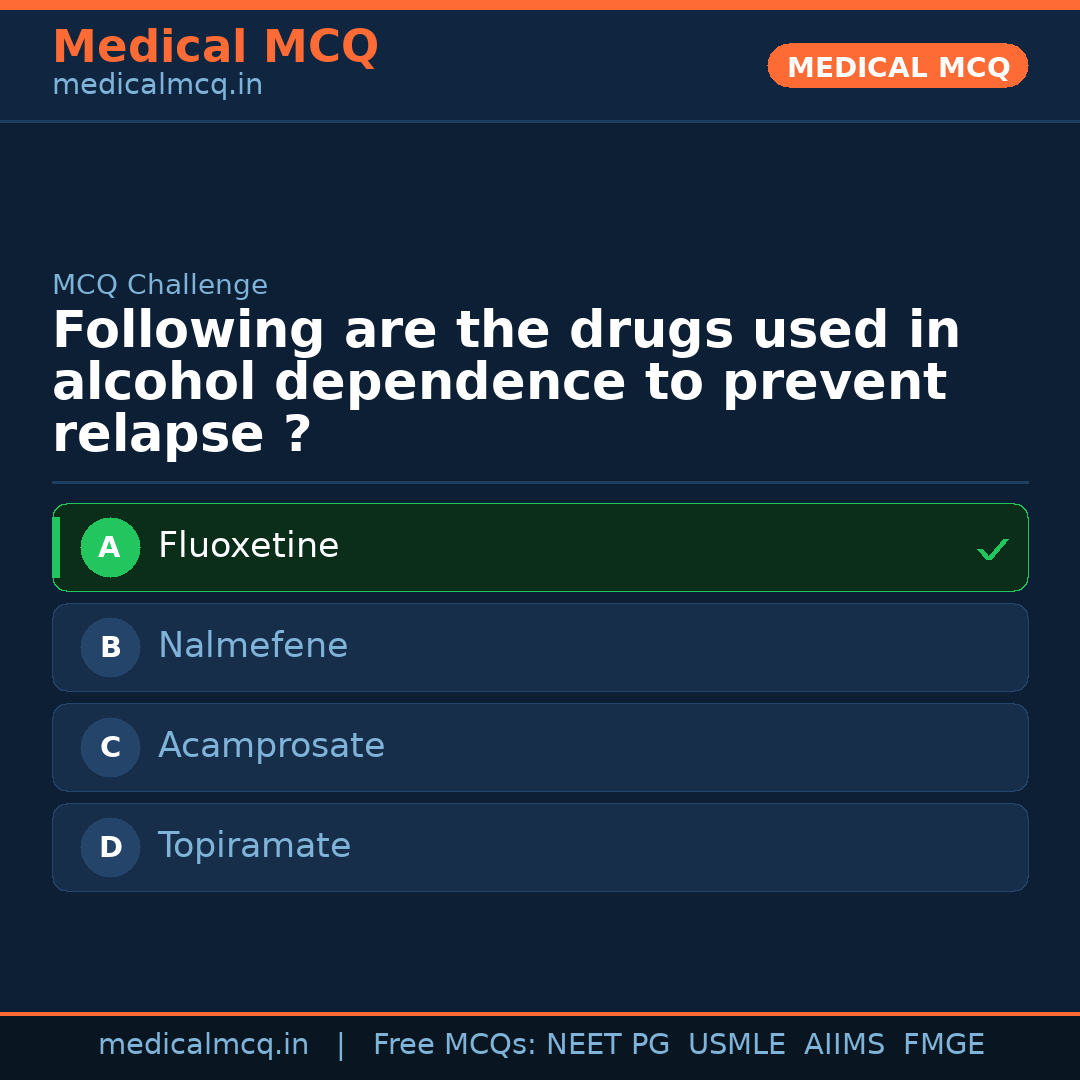 Medical MCQ
medicalmcq.in

MEDICAL MCQ

MCQ Challenge

Following are the drugs used in alcohol dependence to prevent relapse ?

A Fluoxetine ✓

B Nalmefene

C Acamprosate

D Topiramate

medicalmcq.in | Free MCQs: NEET PG USMLE AIIMS FMGE