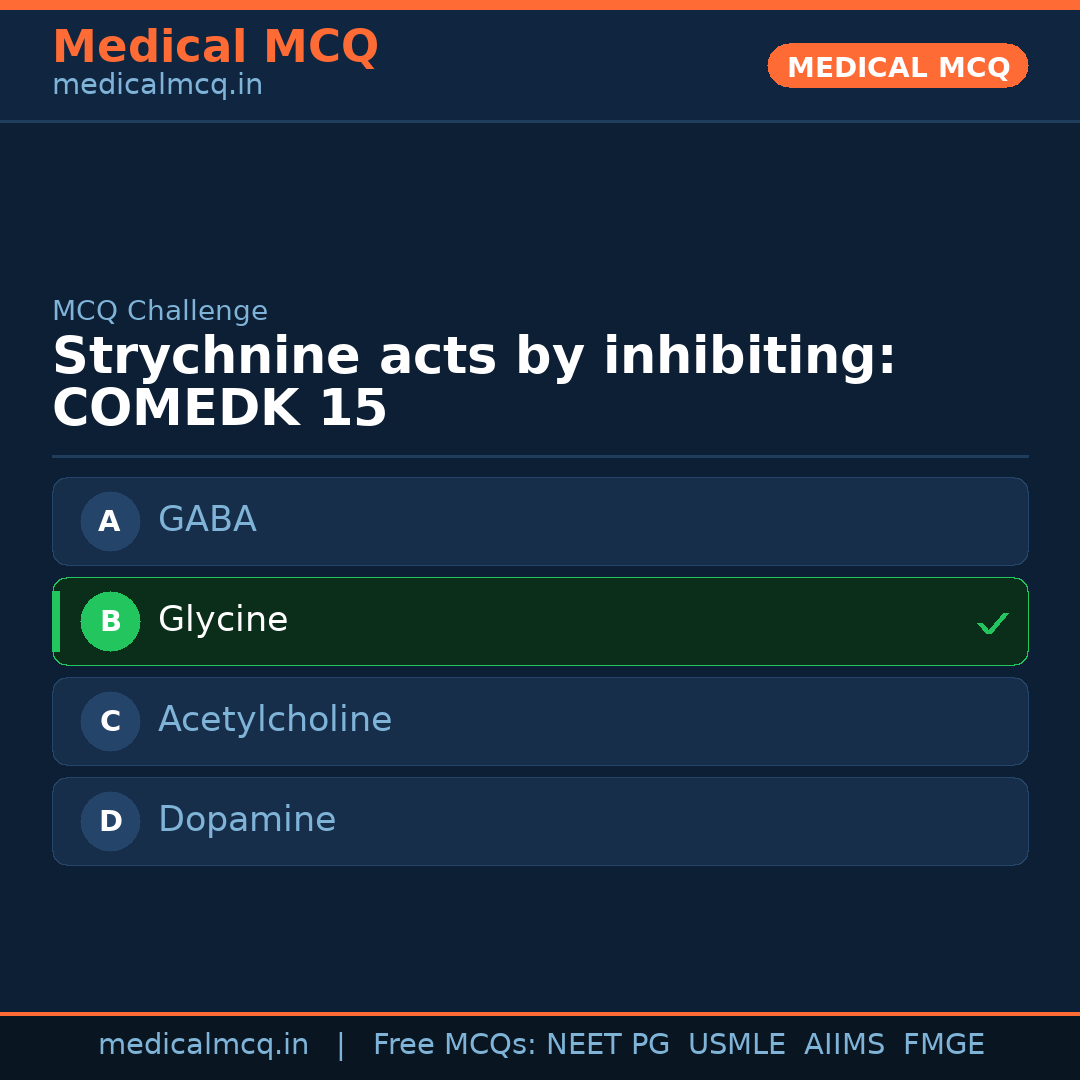 Medical MCQ
medicalmcq.in

MEDICAL MCQ

MCQ Challenge

Strychnine acts by inhibiting: COMEDK 15

A GABA

B Glycine ✓

C Acetylcholine

D Dopamine

medicalmcq.in | Free MCQs: NEET PG USMLE AIIMS FMGE