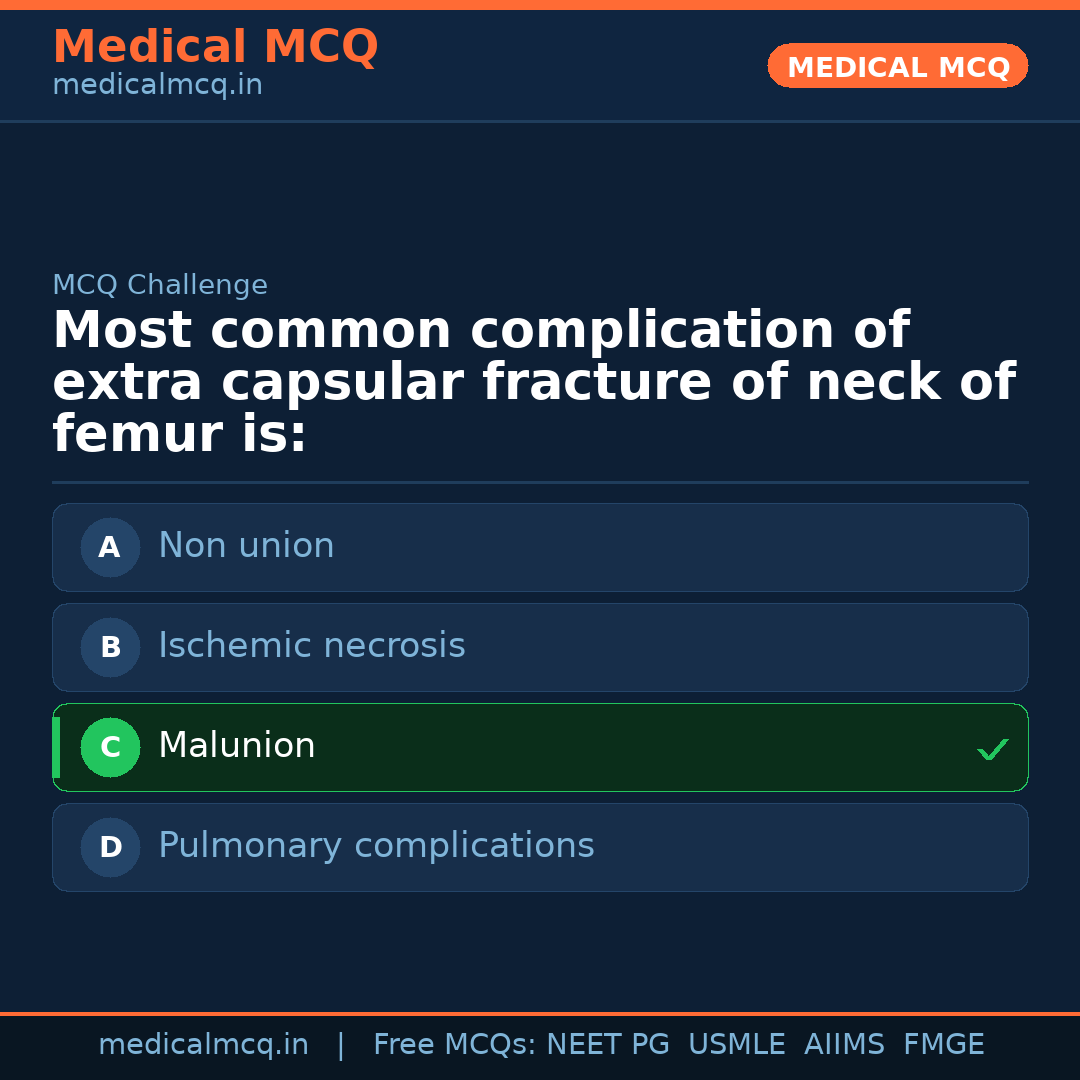 Medical MCQ
medicalmcq.in

MEDICAL MCQ

MCQ Challenge

Most common complication of extra capsular fracture of neck of femur is:

A Non union

B Ischemic necrosis

C Malunion ✓

D Pulmonary complications

medicalmcq.in | Free MCQs: NEET PG USMLE AIIMS FMGE