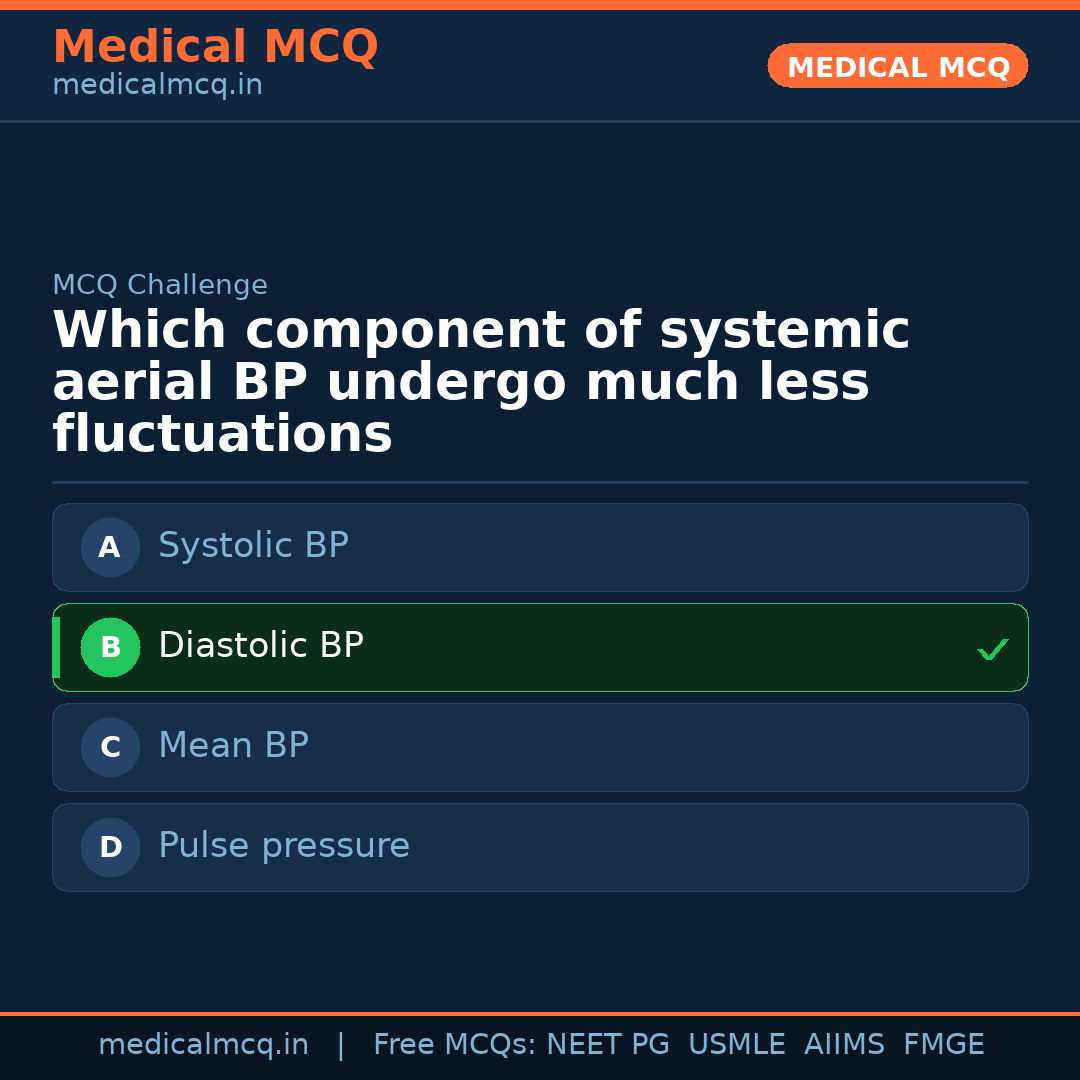 Medical MCQ
medicalmcq.in

MEDICAL MCQ

MCQ Challenge

Which component of systemic aerial BP undergo much less fluctuations

A Systolic BP

B Diastolic BP ✓

C Mean BP

D Pulse pressure

medicalmcq.in | Free MCQs: NEET PG USMLE AIIMS FMGE