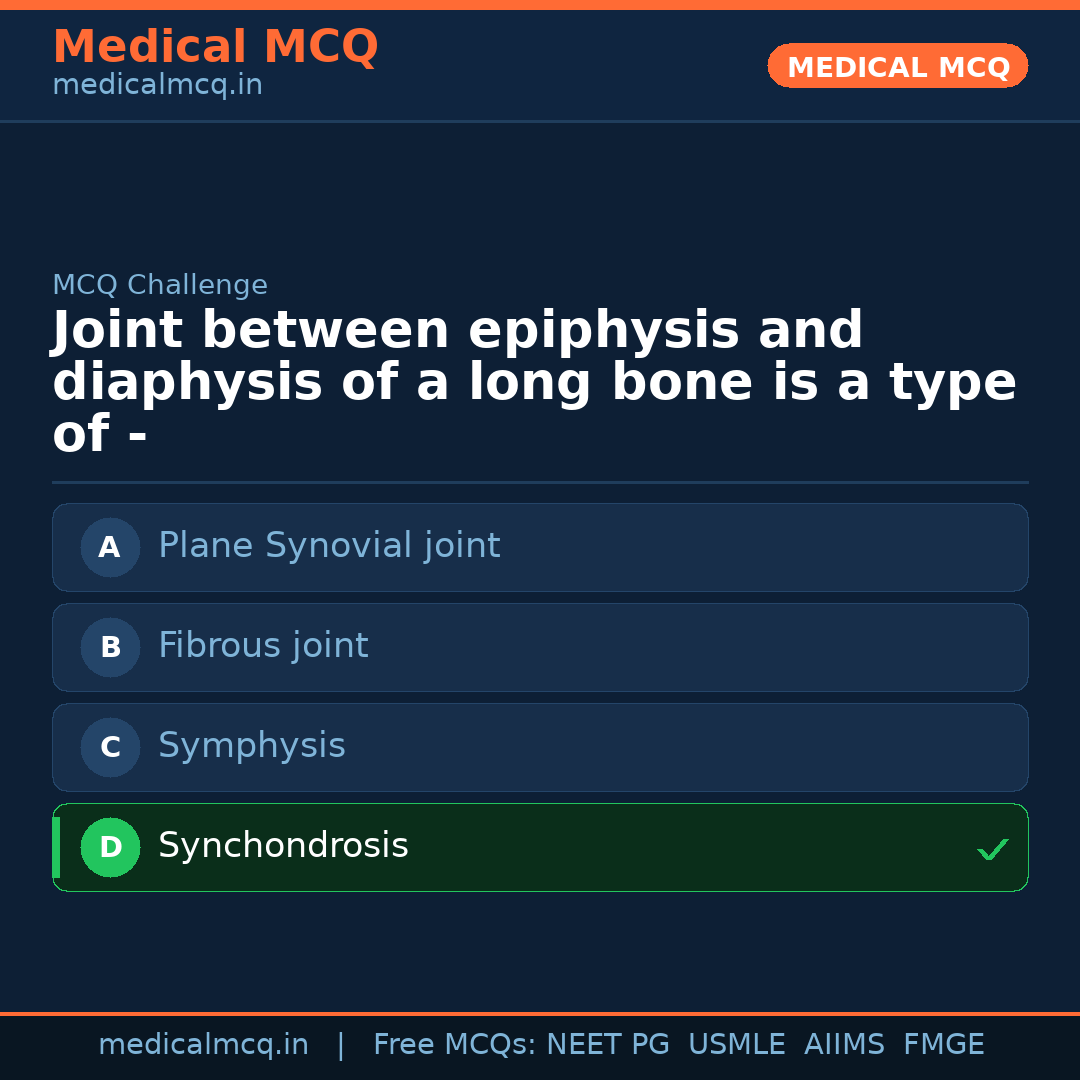 Medical MCQ
medicalmcq.in

MEDICAL MCQ

MCQ Challenge

Joint between epiphysis and diaphysis of a long bone is a type of -

A Plane Synovial joint

B Fibrous joint

C Symphysis

D Synchondrosis ✓

medicalmcq.in | Free MCQs: NEET PG USMLE AIIMS FMGE