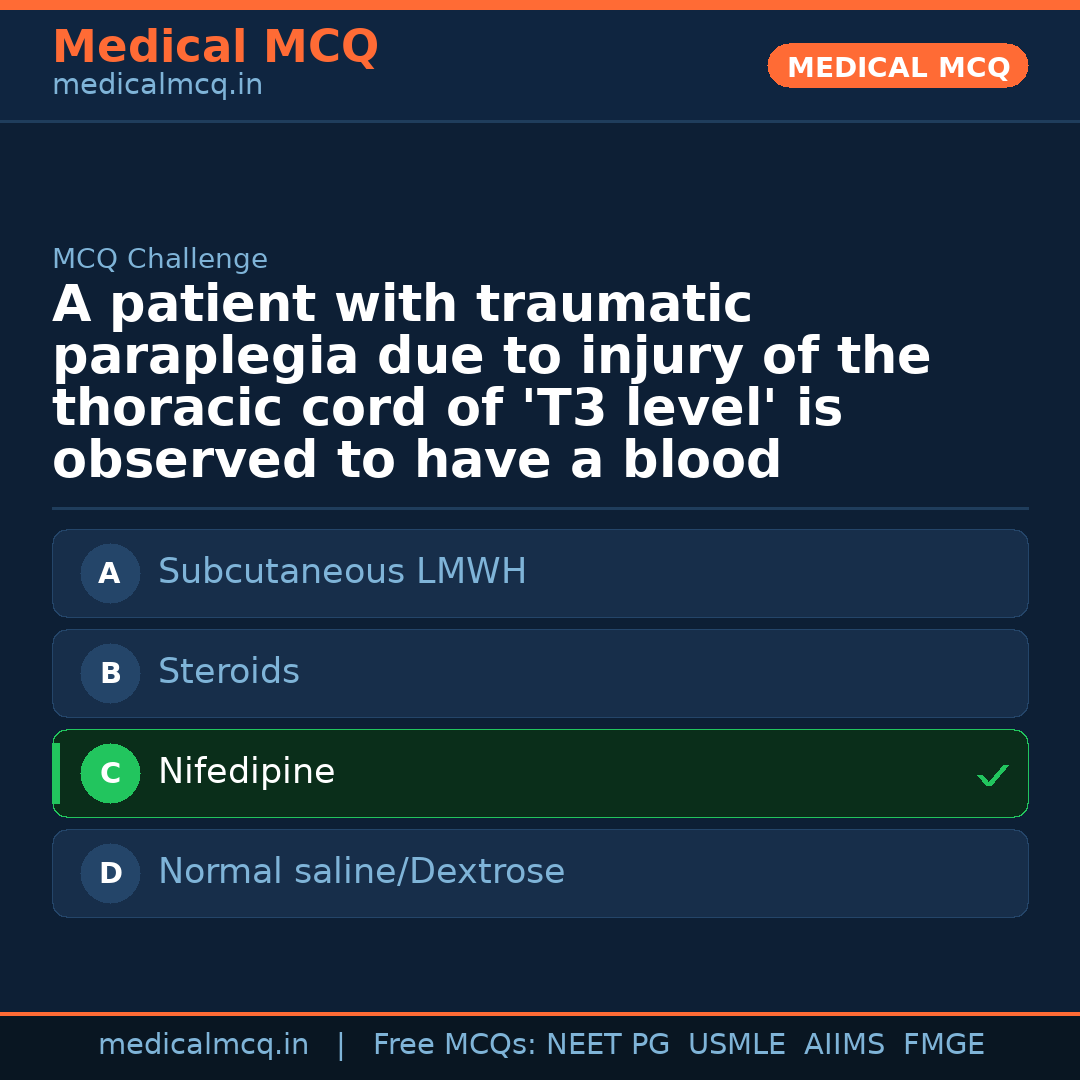 Medical MCQ
medicalmcq.in

MEDICAL MCQ

MCQ Challenge

A patient with traumatic paraplegia due to injury of the thoracic cord of 'T3 level' is observed to have a blood

A Subcutaneous LMWH

B Steroids

C Nifedipine ✓

D Normal saline/Dextrose

medicalmcq.in | Free MCQs: NEET PG USMLE AIIMS FMGE