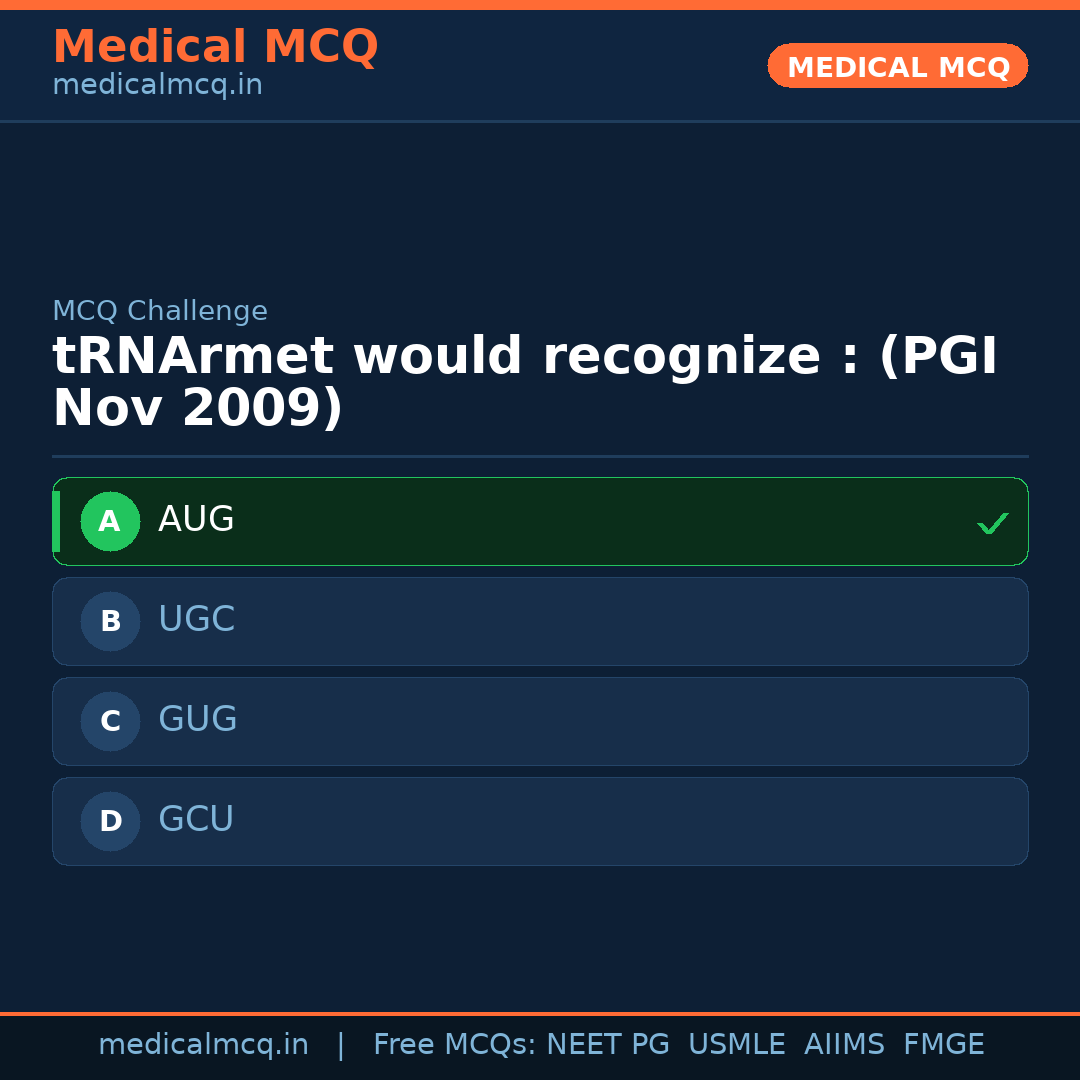 Medical MCQ
medicalmcq.in

MEDICAL MCQ

MCQ Challenge

tRNArmet would recognize : (PGI Nov 2009)

A AUG ✓

B UGC

C GUG

D GCU

medicalmcq.in | Free MCQs: NEET PG USMLE AIIMS FMGE