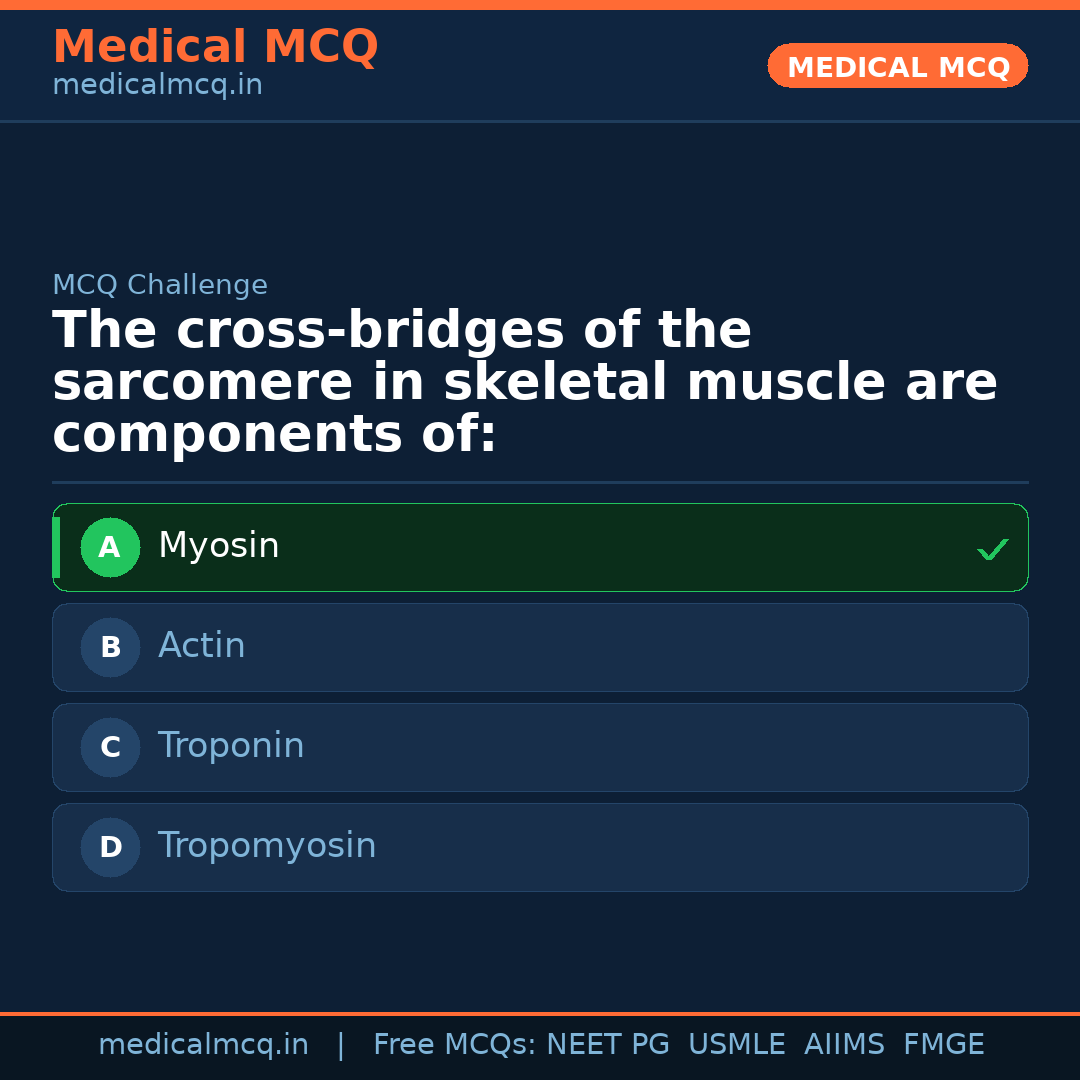 Medical MCQ
medicalmcq.in

MEDICAL MCQ

MCQ Challenge

The cross-bridges of the sarcomere in skeletal muscle are components of:

A Myosin ✓

B Actin

C Troponin

D Tropomyosin

medicalmcq.in | Free MCQs: NEET PG USMLE AIIMS FMGE